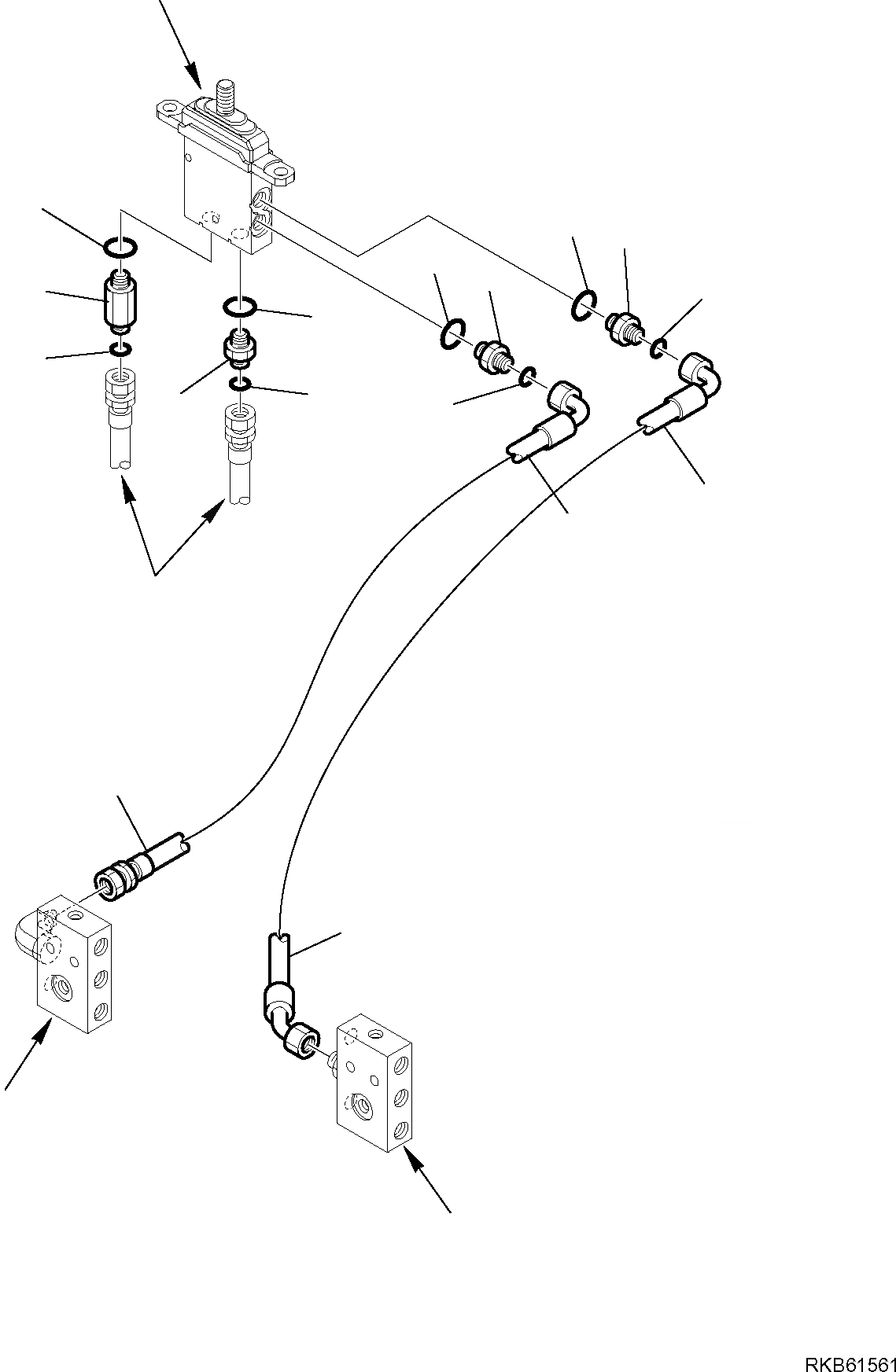 RKB61561