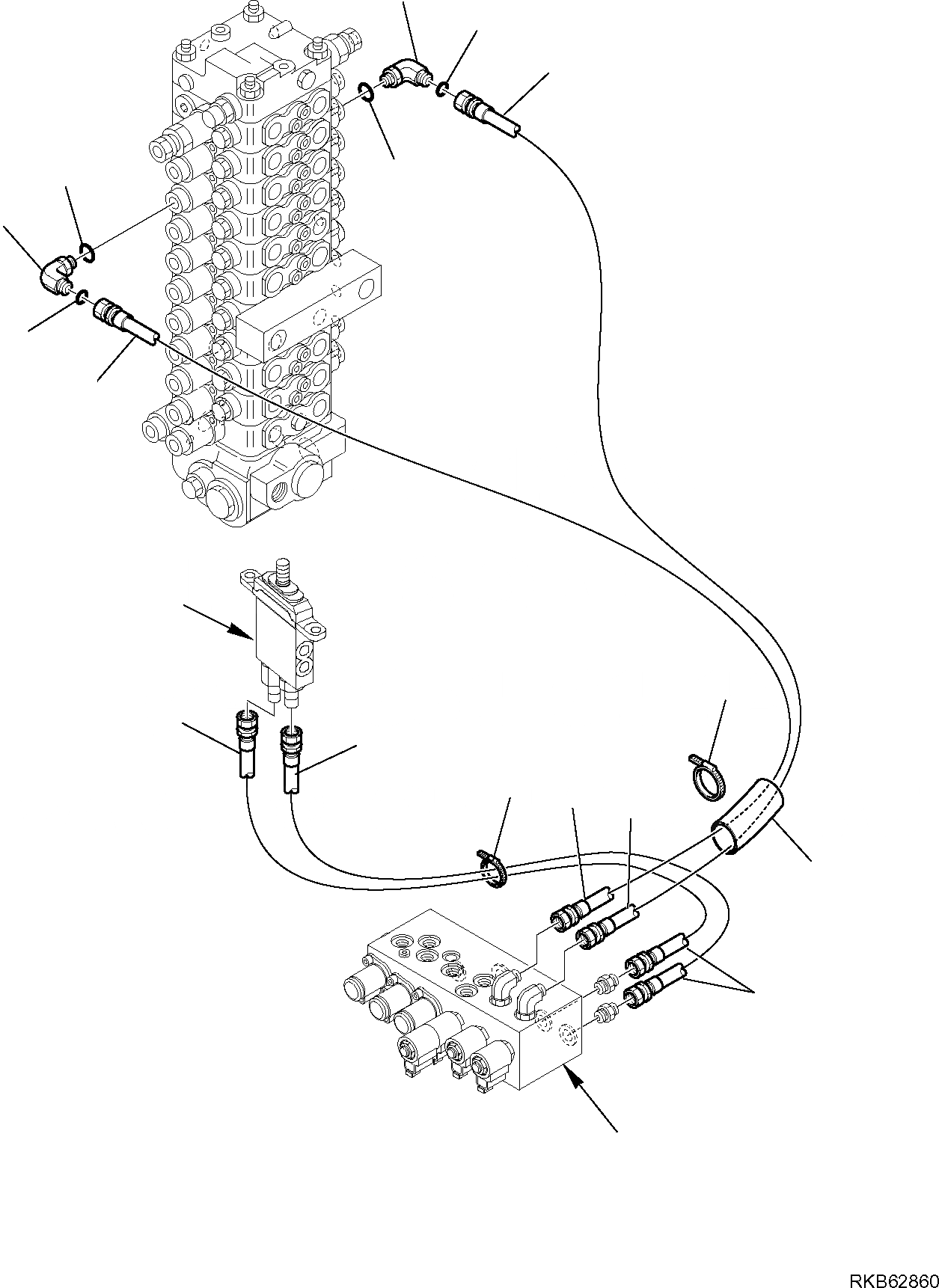 RKB62860