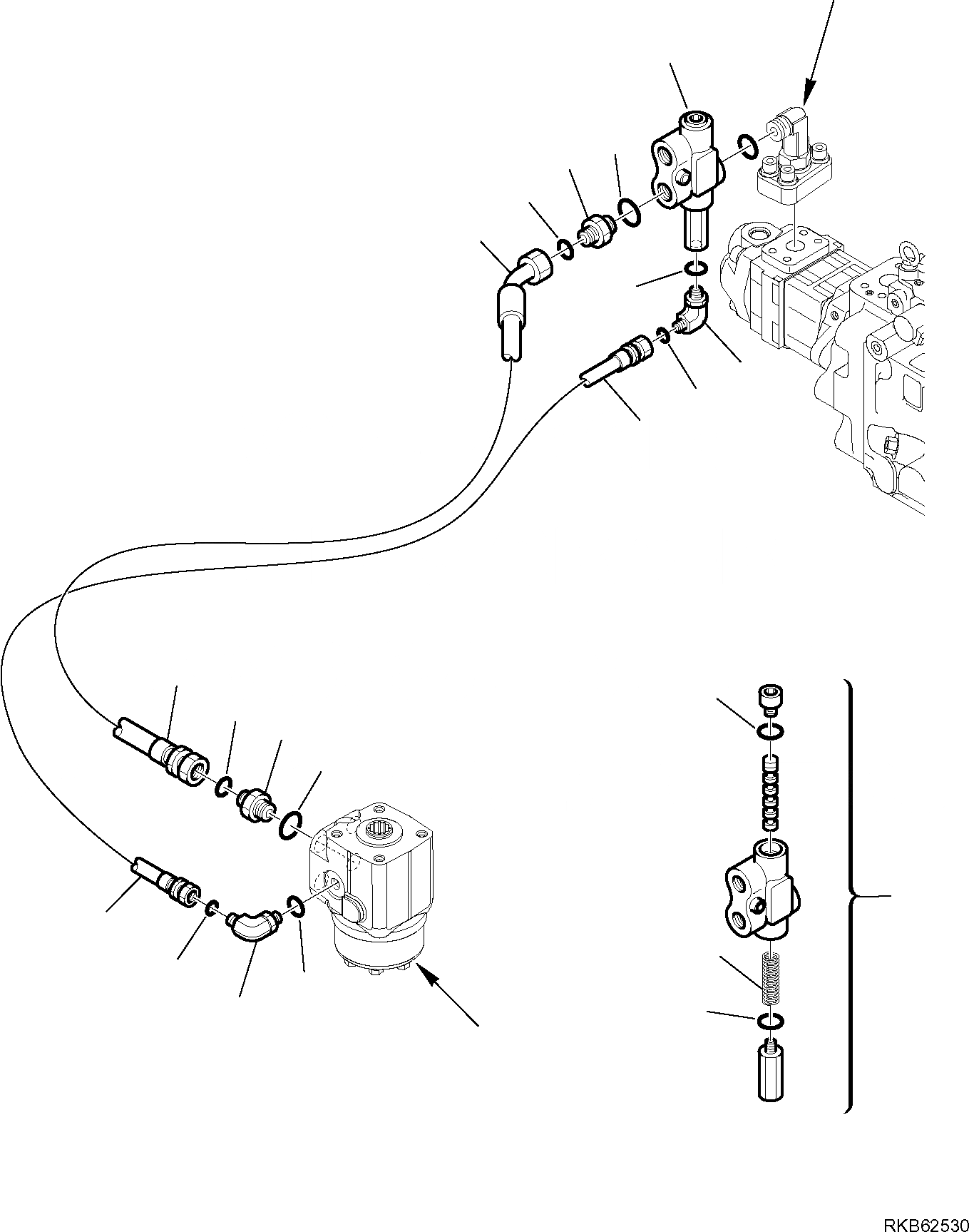 RKB62530