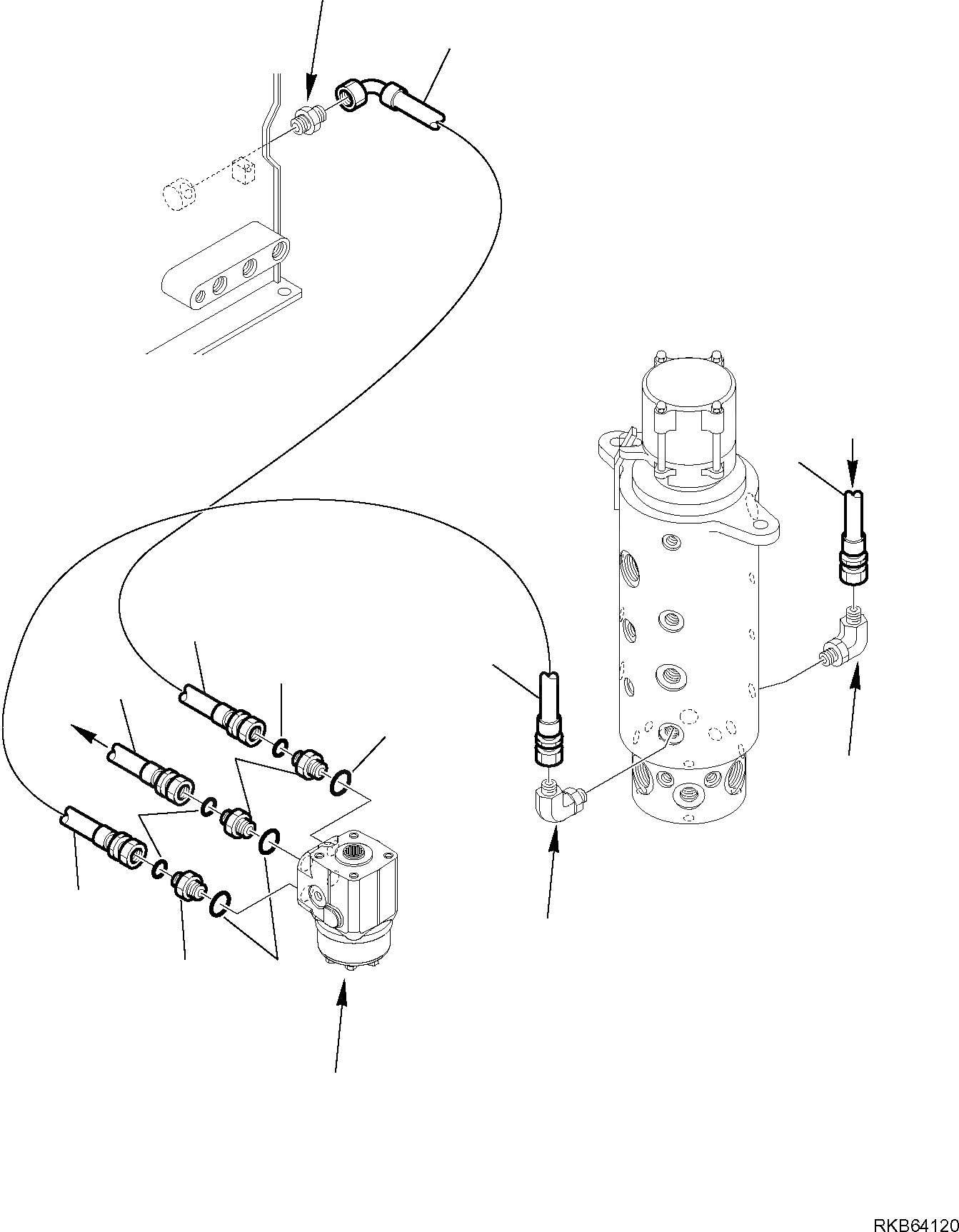 RKB64120