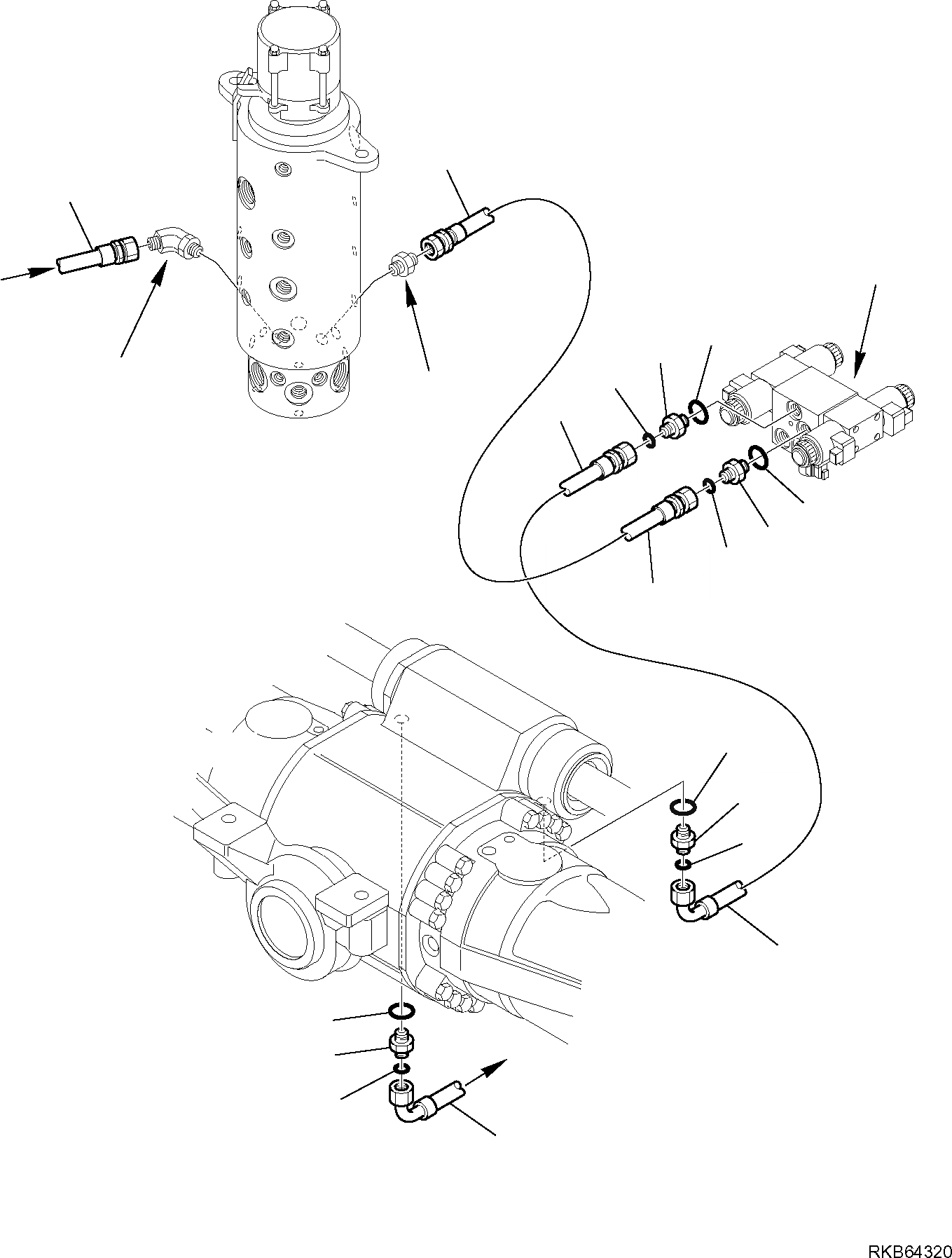 RKB64320