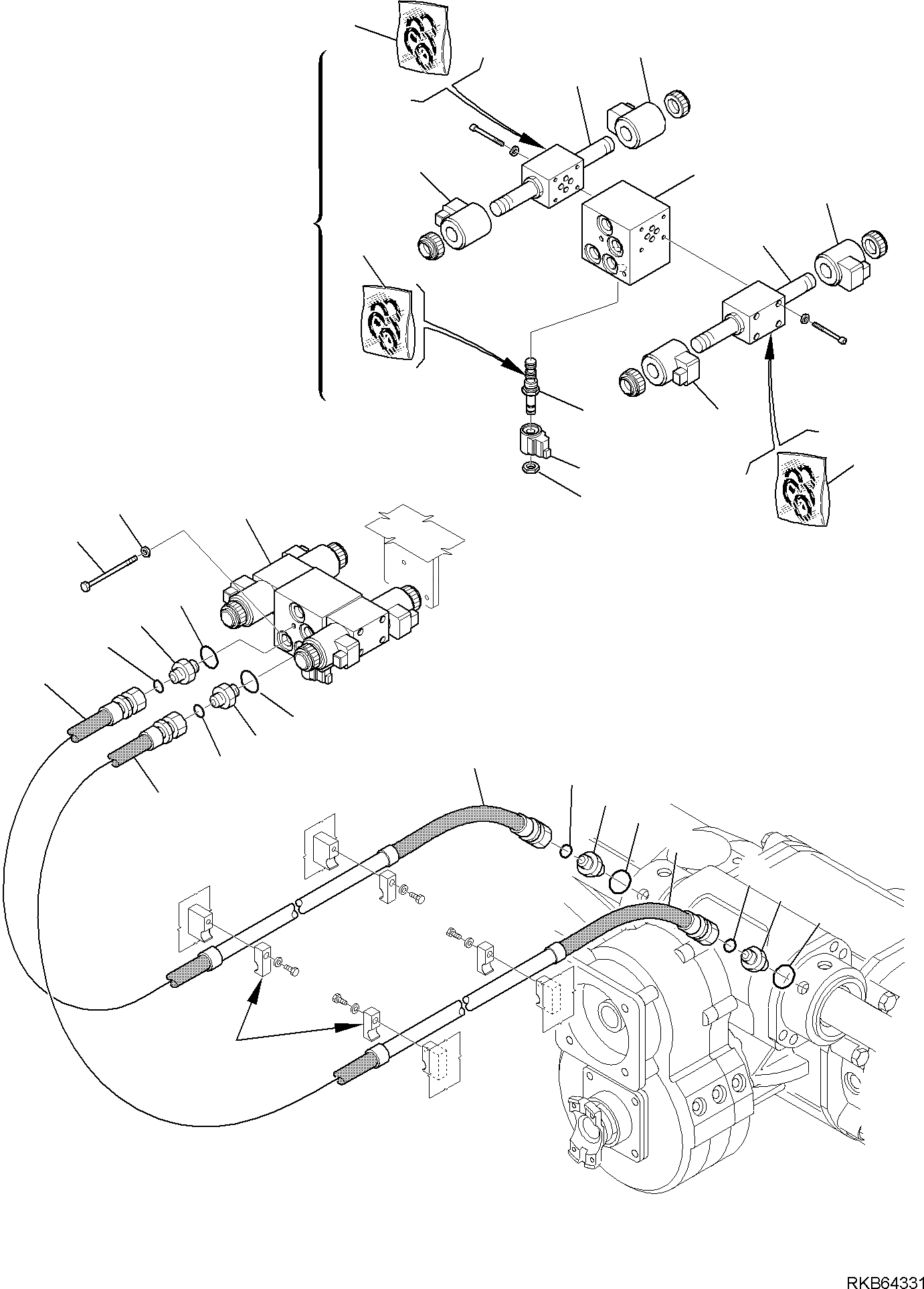 RKB64331