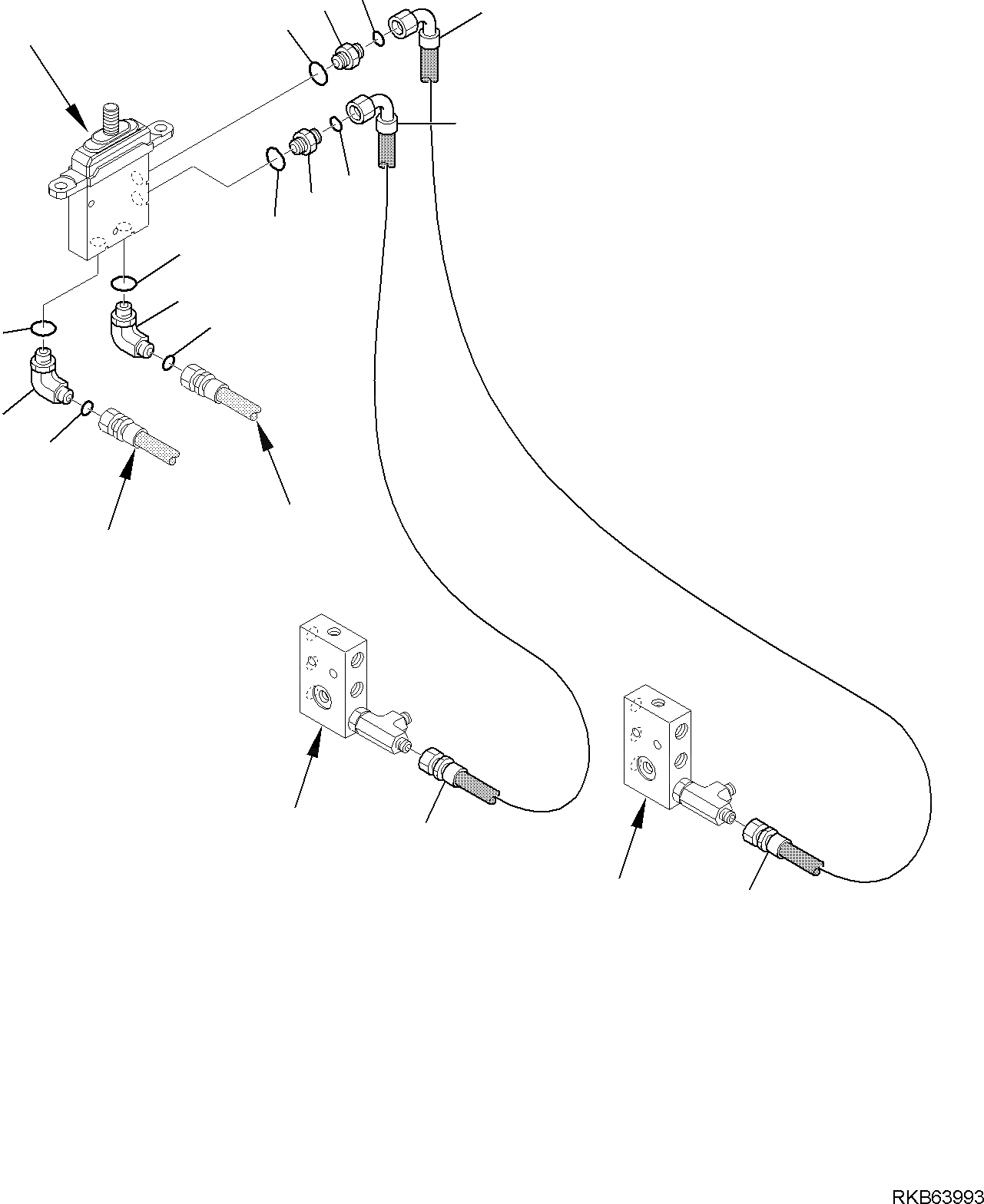 RKB63993