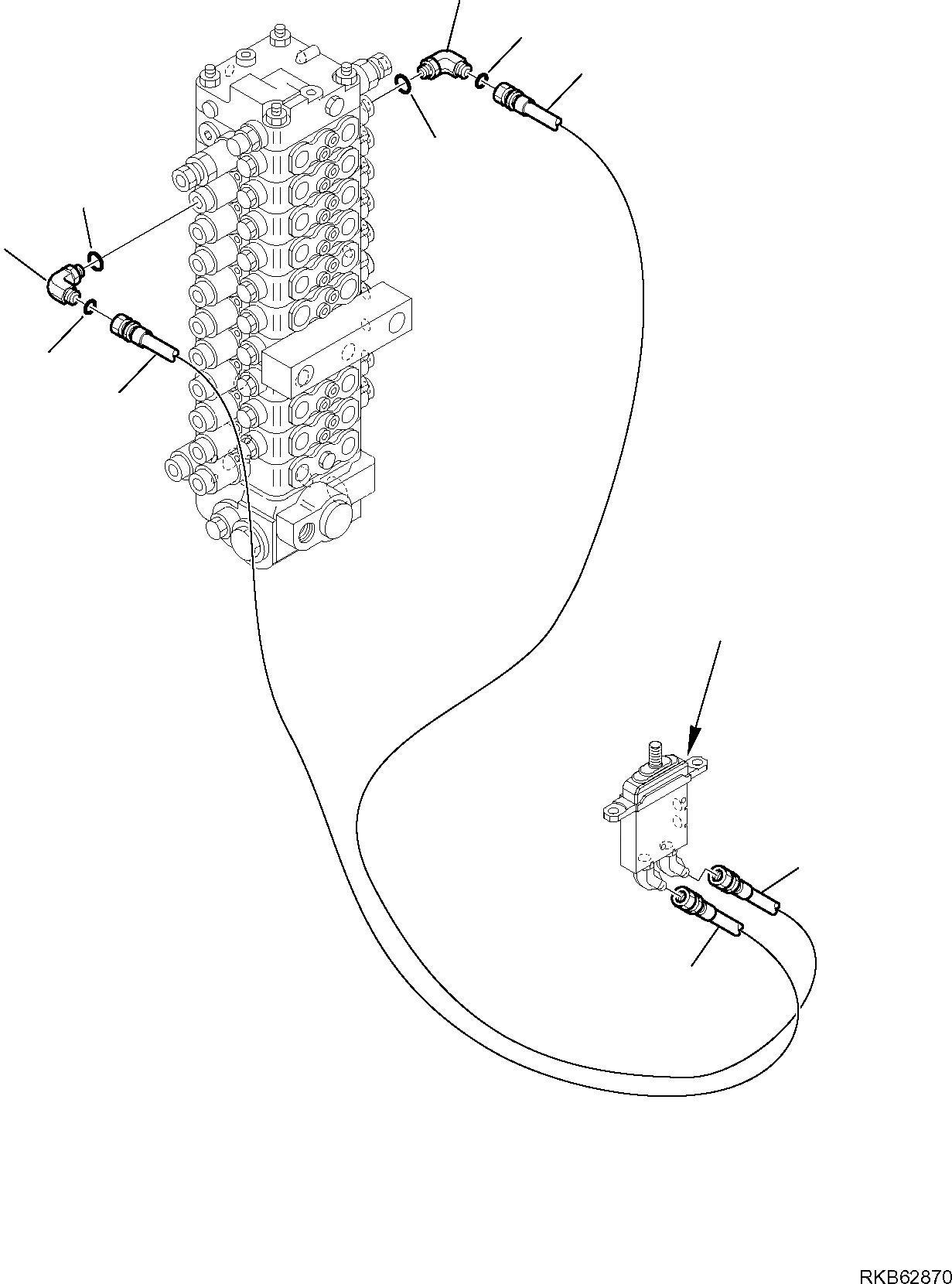 RKB62870