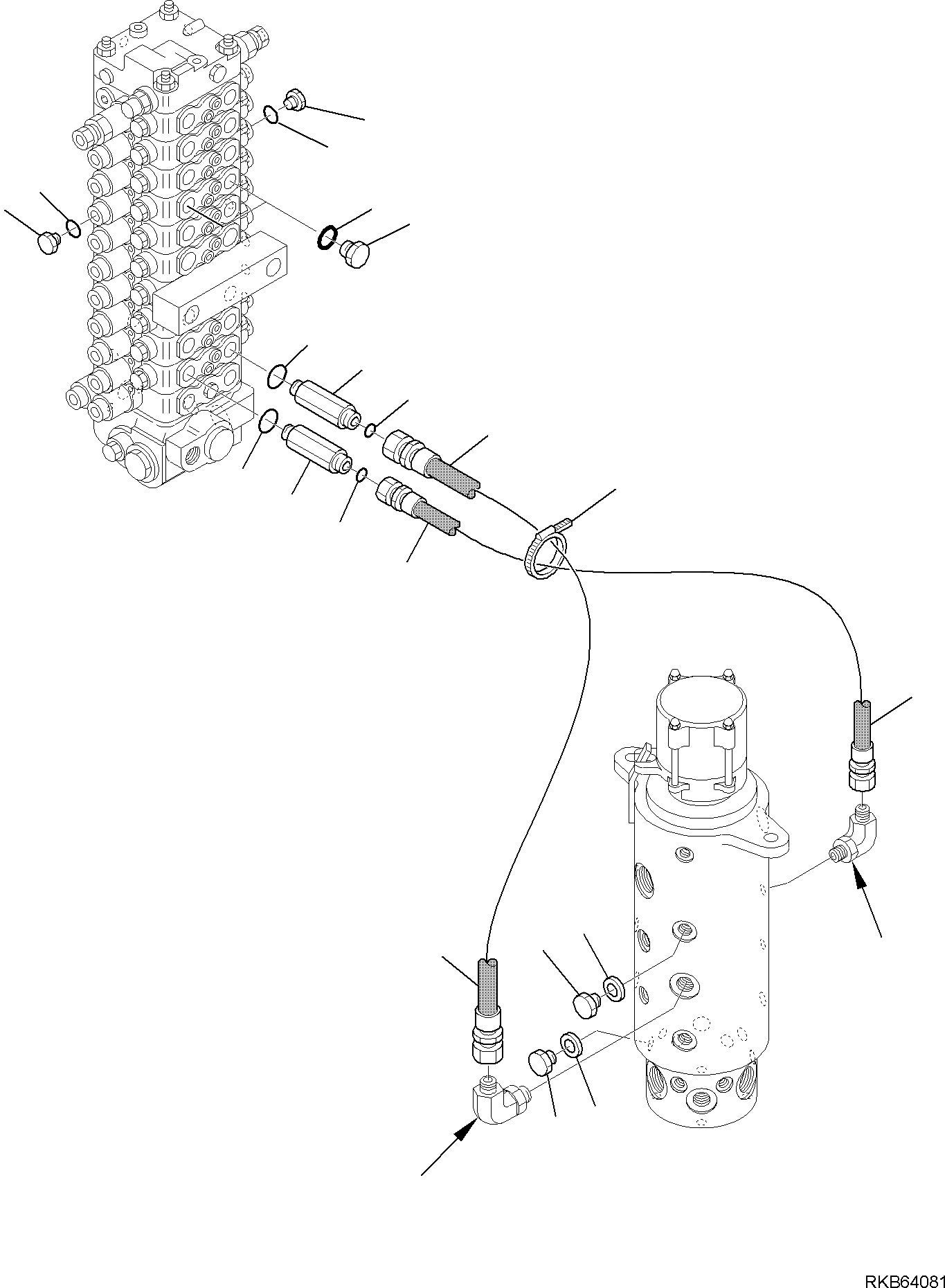 RKB64081