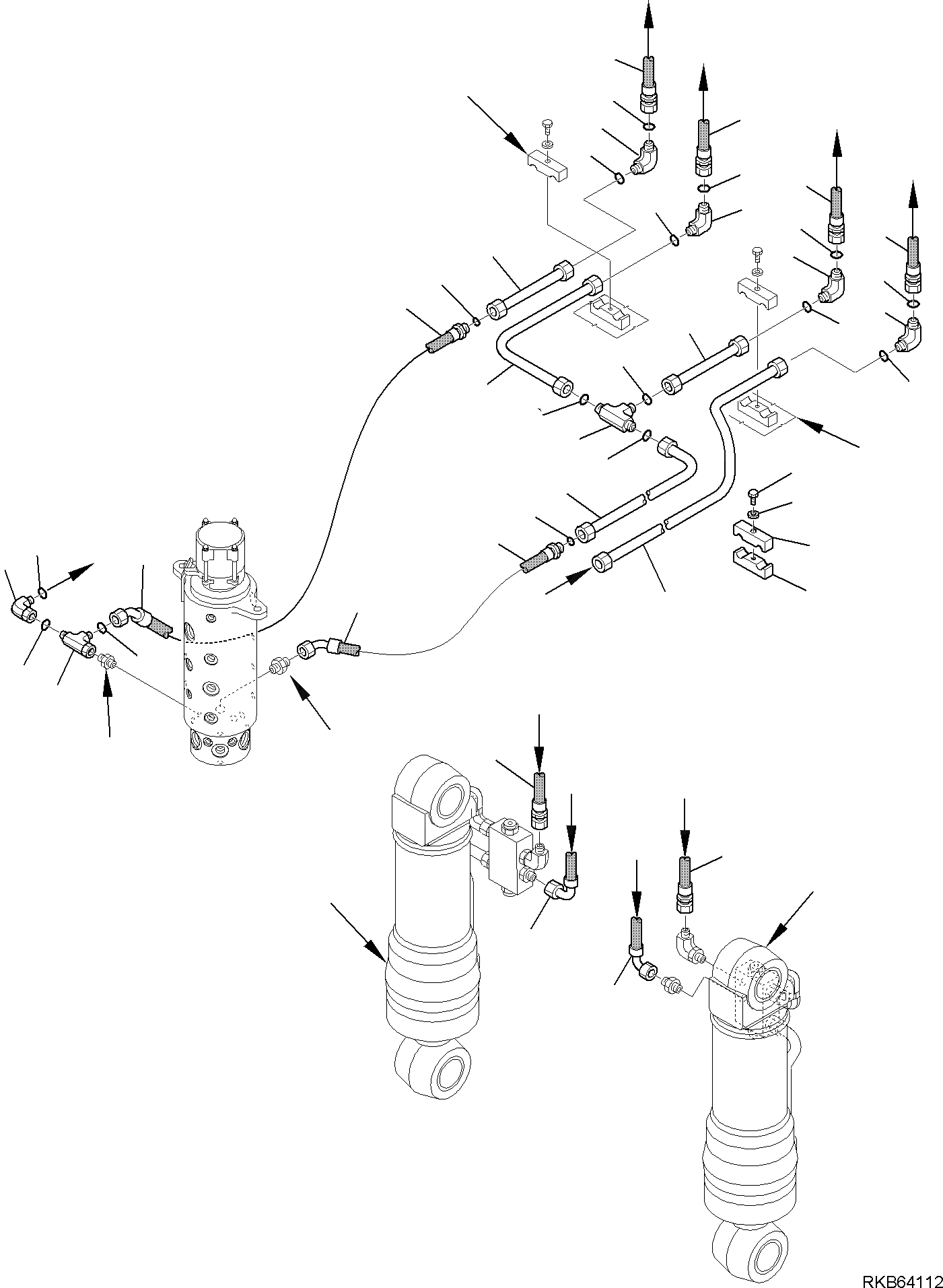 RKB64112