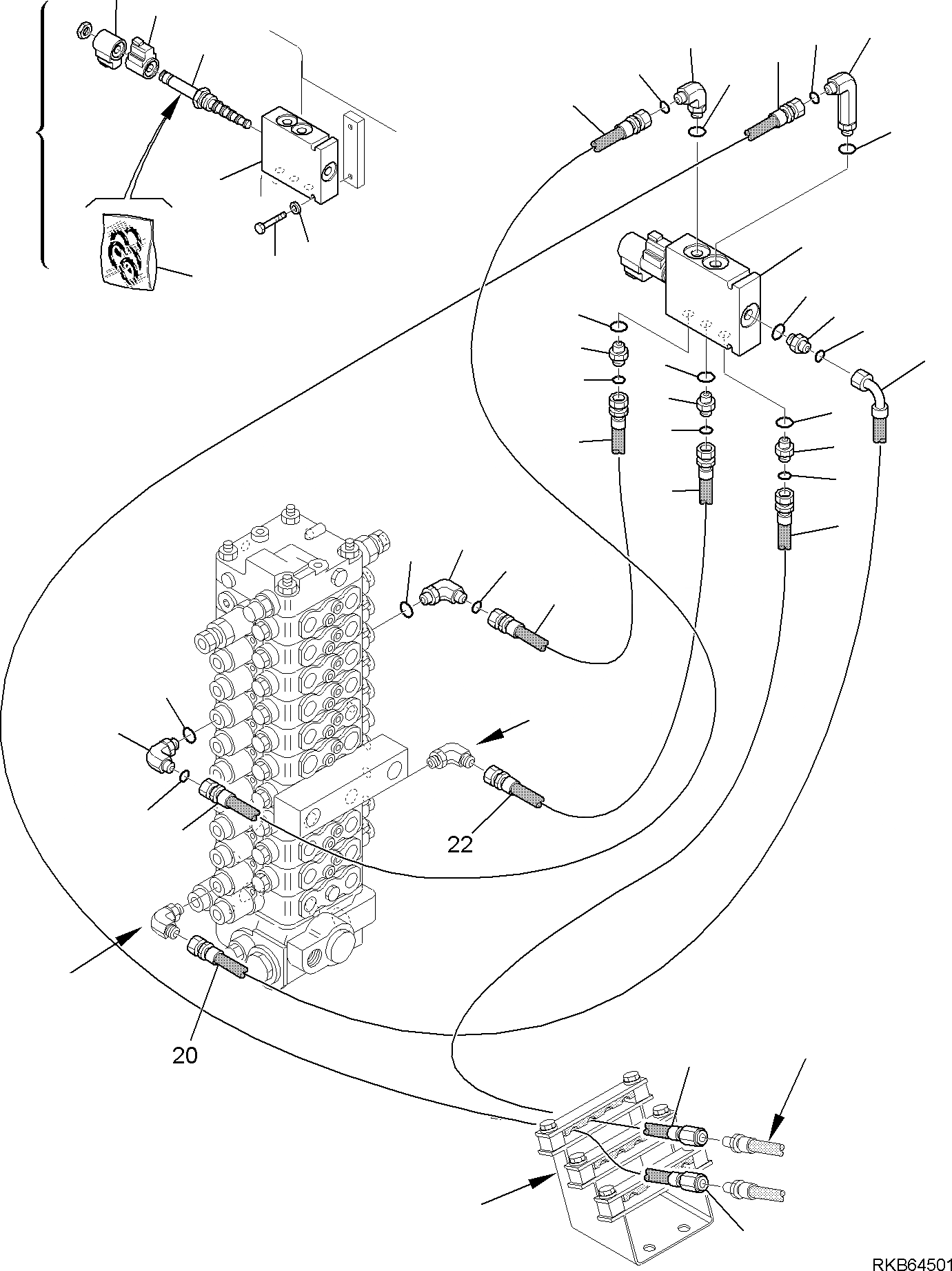 22

20

RKB64501