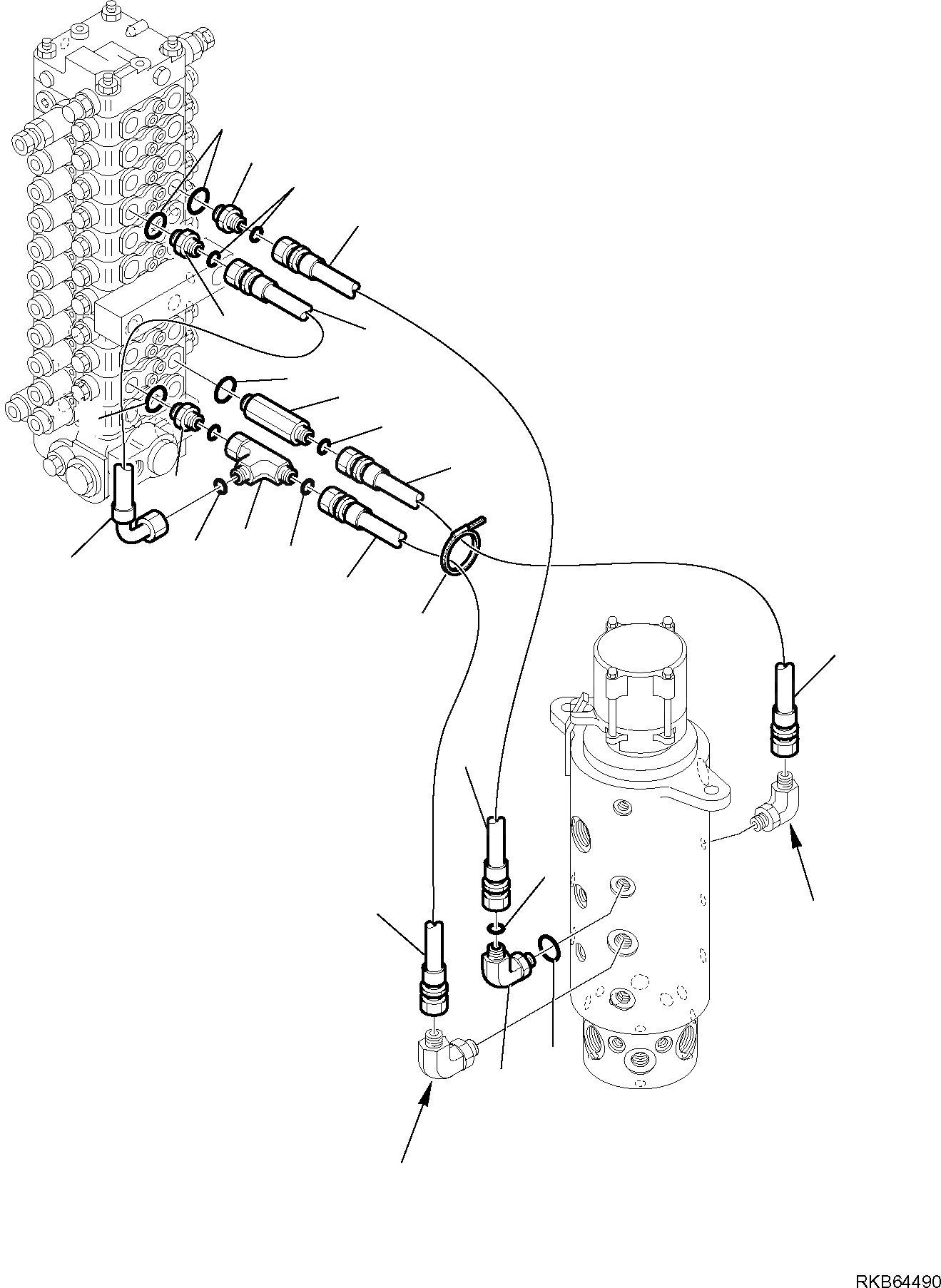 RKB64490