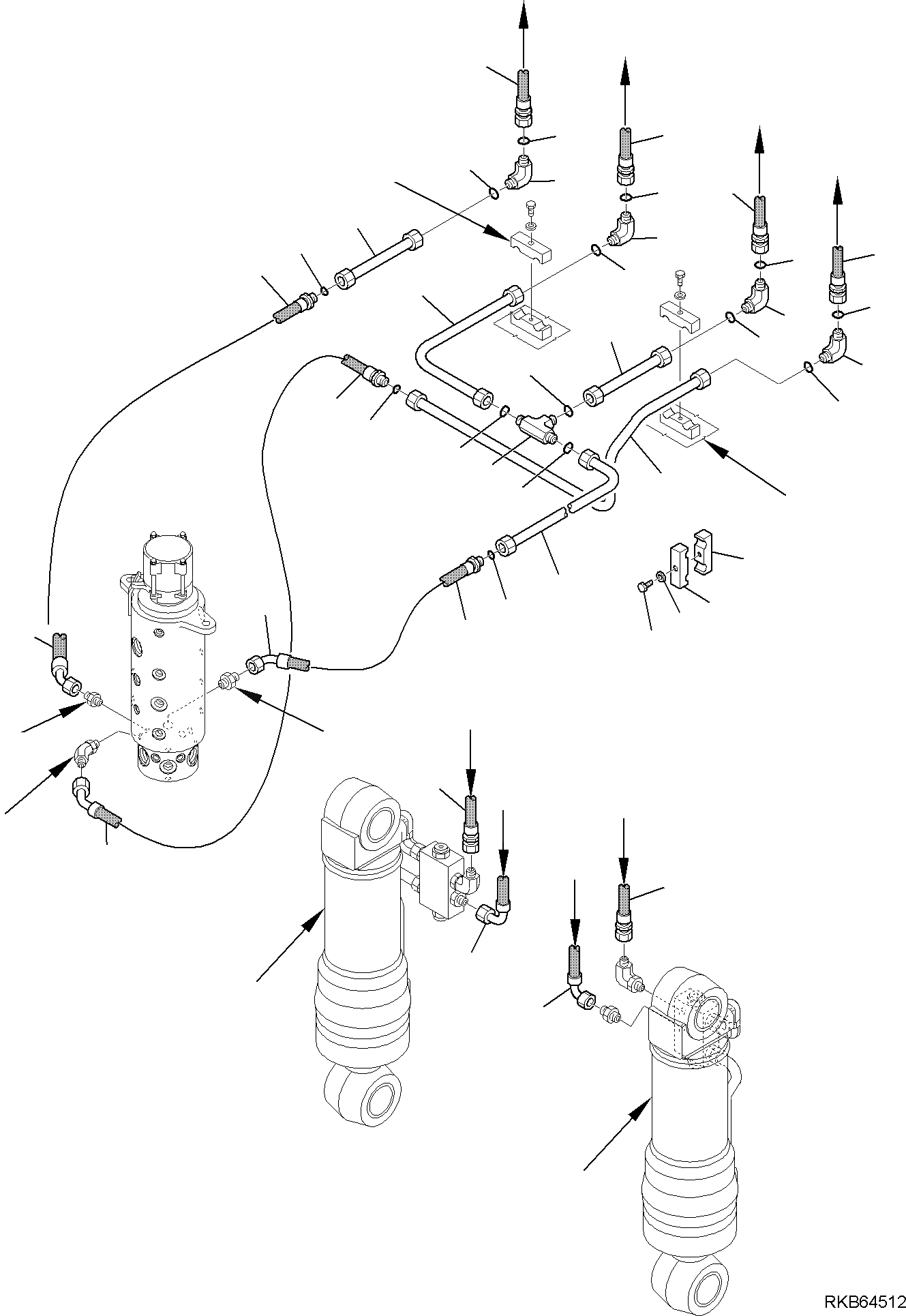 RKB64512