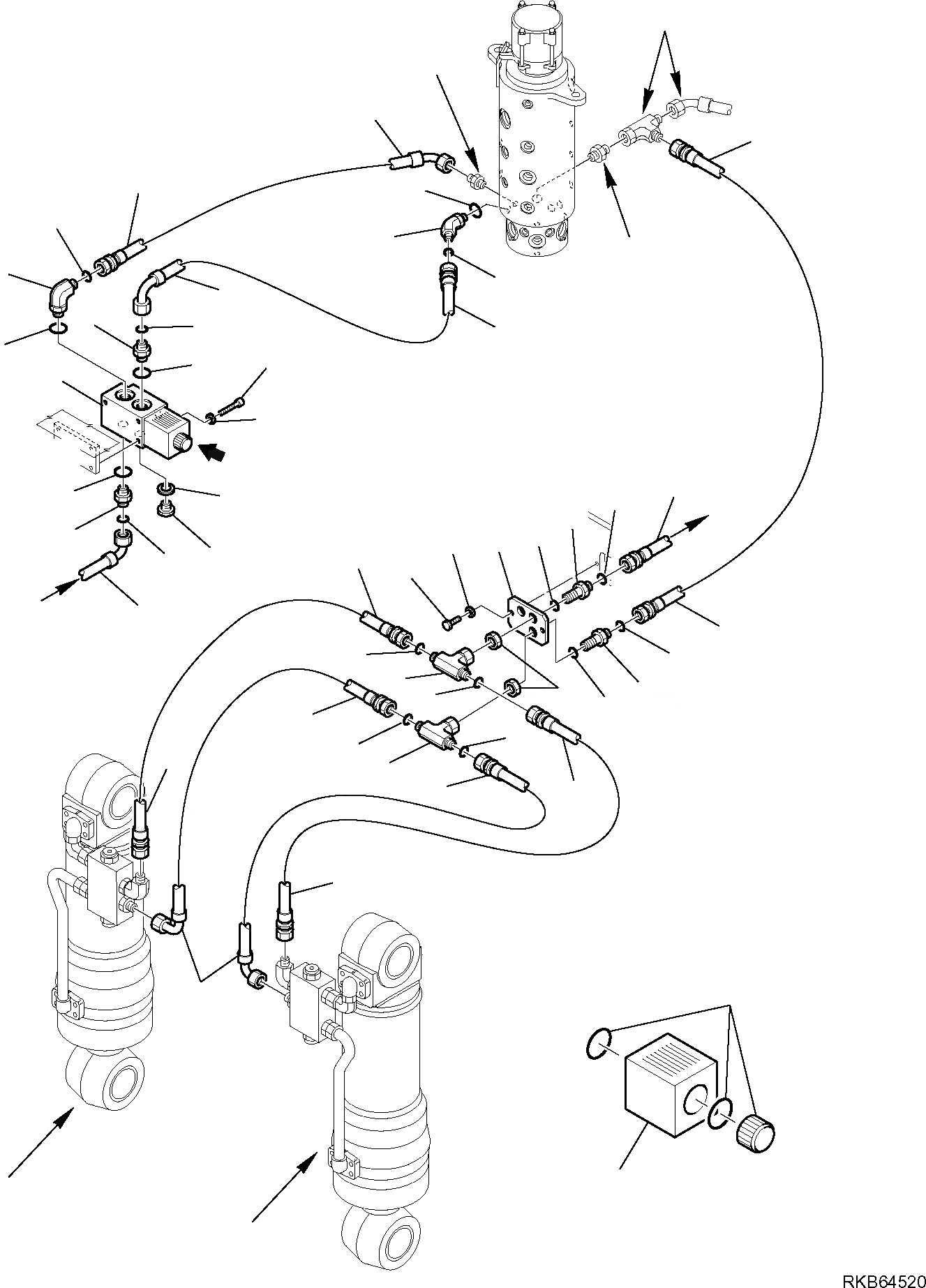 RKB64520