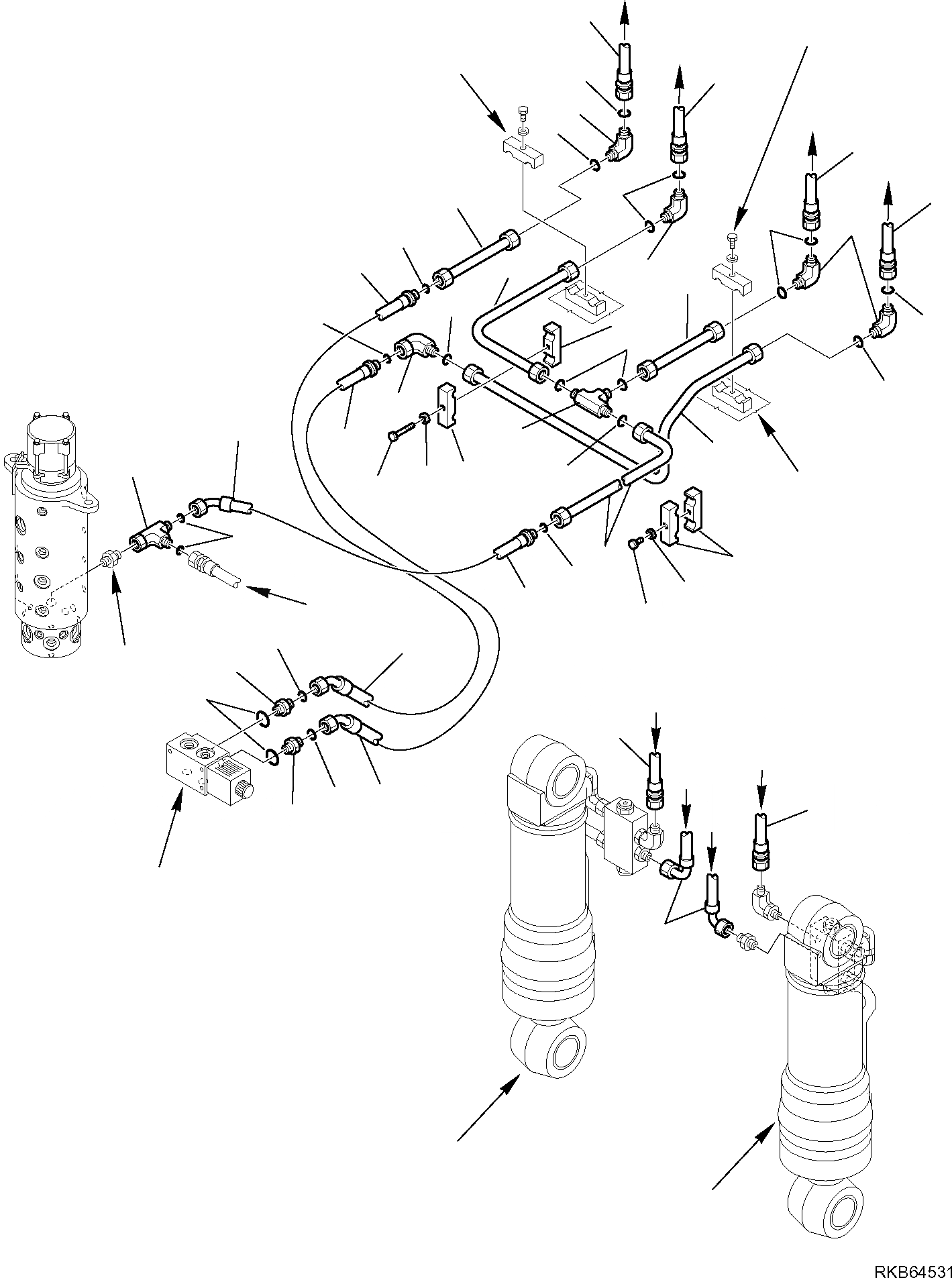 RKB64531