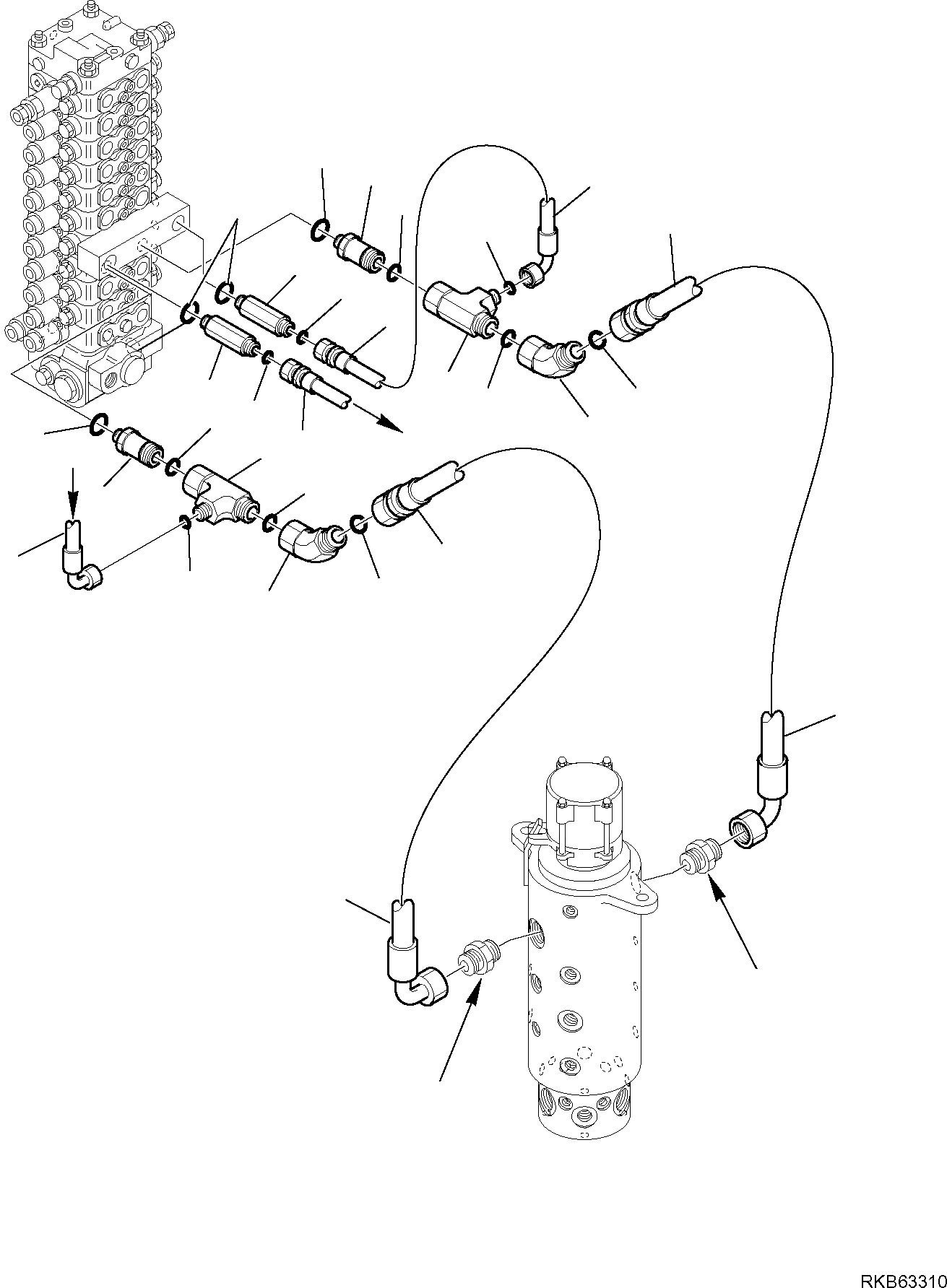 RKB63310