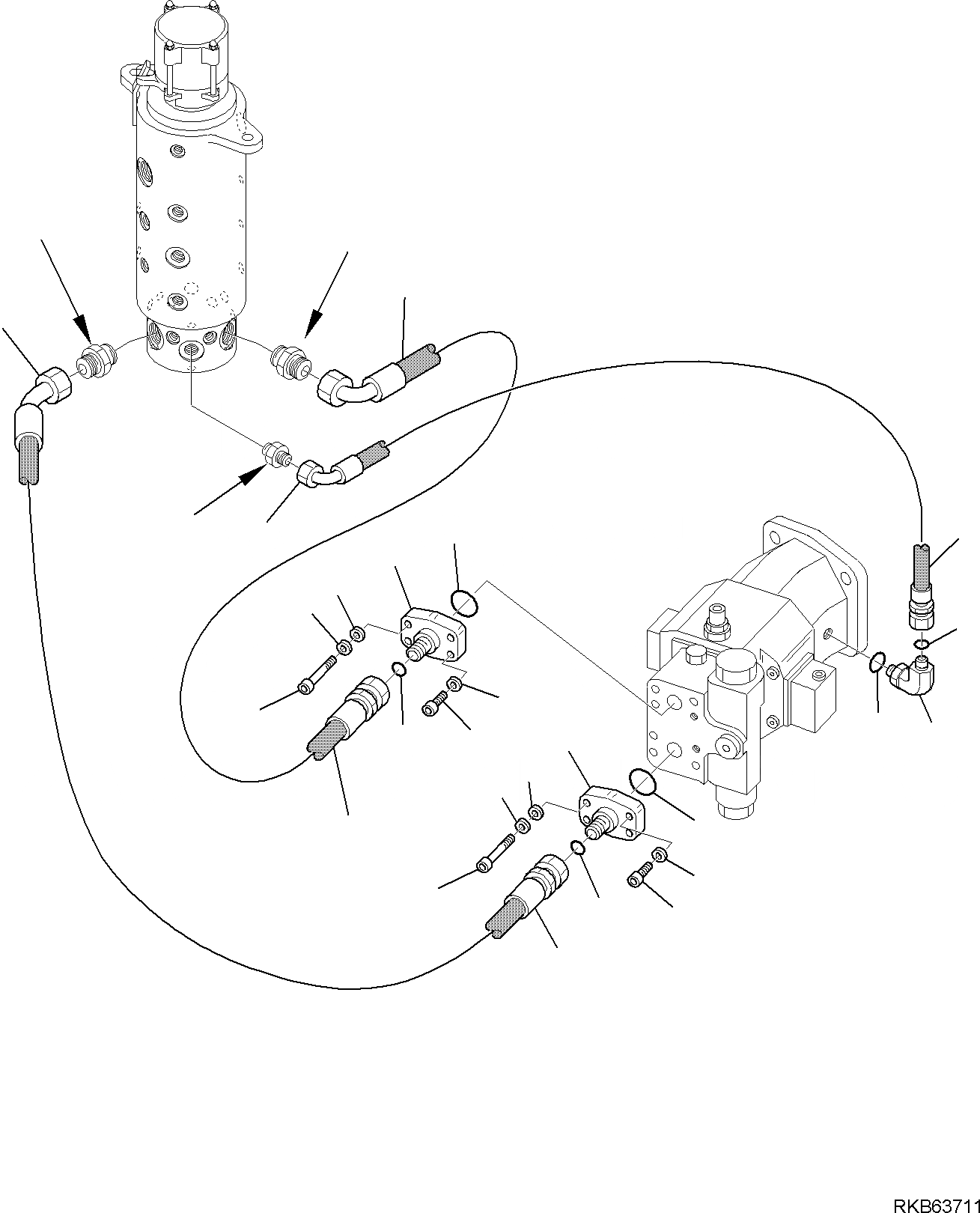 RKB63711