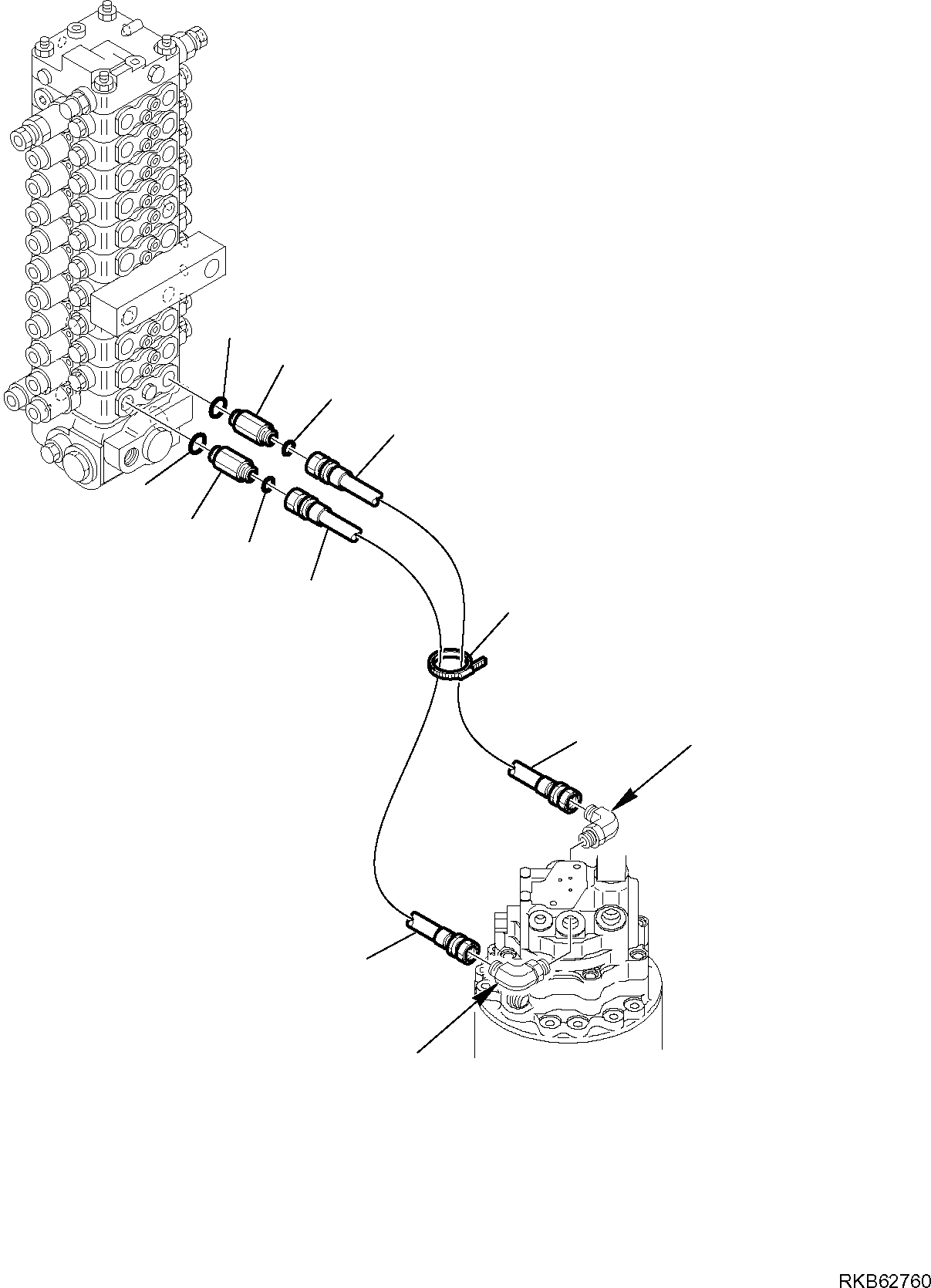 RKB62760