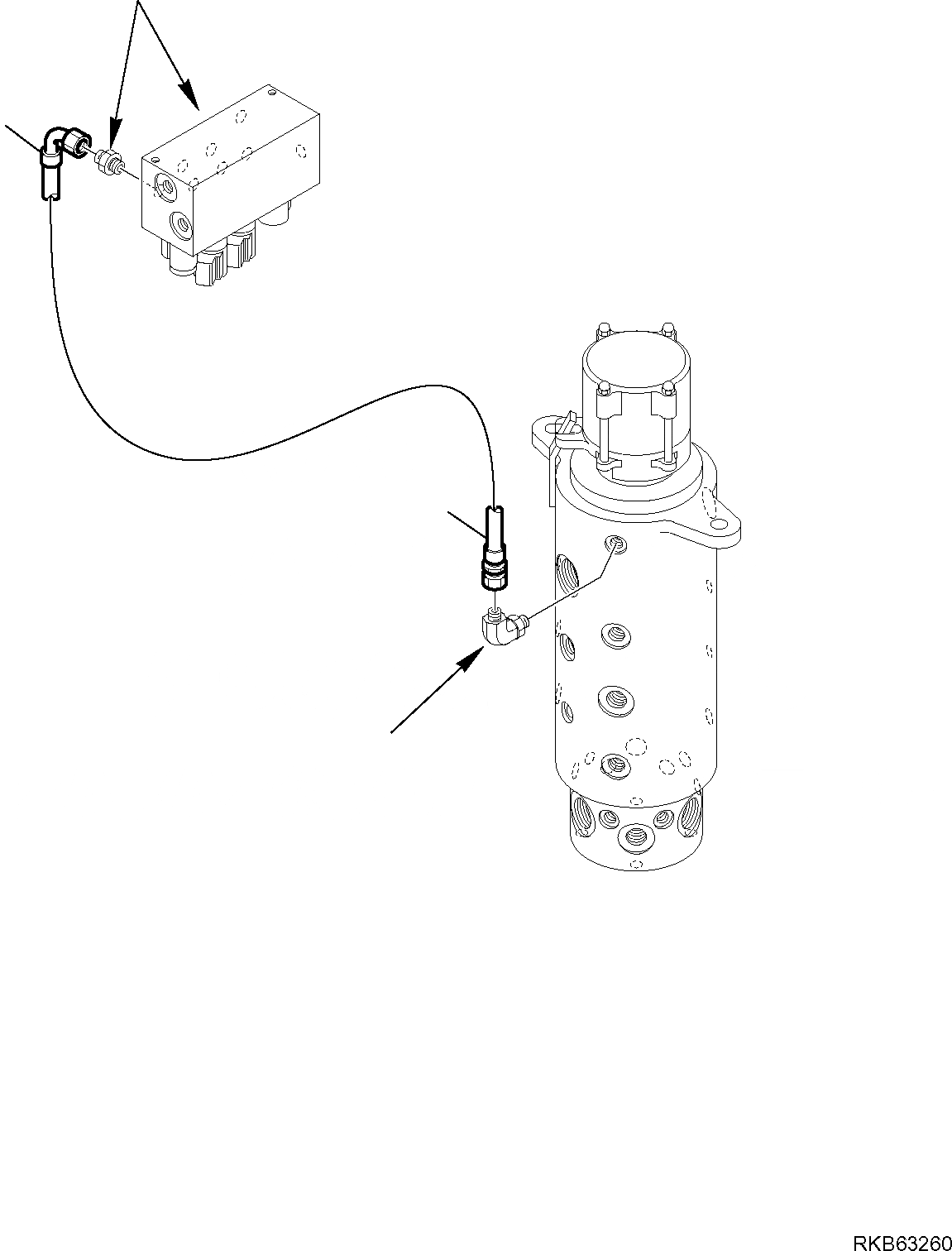 RKB63260