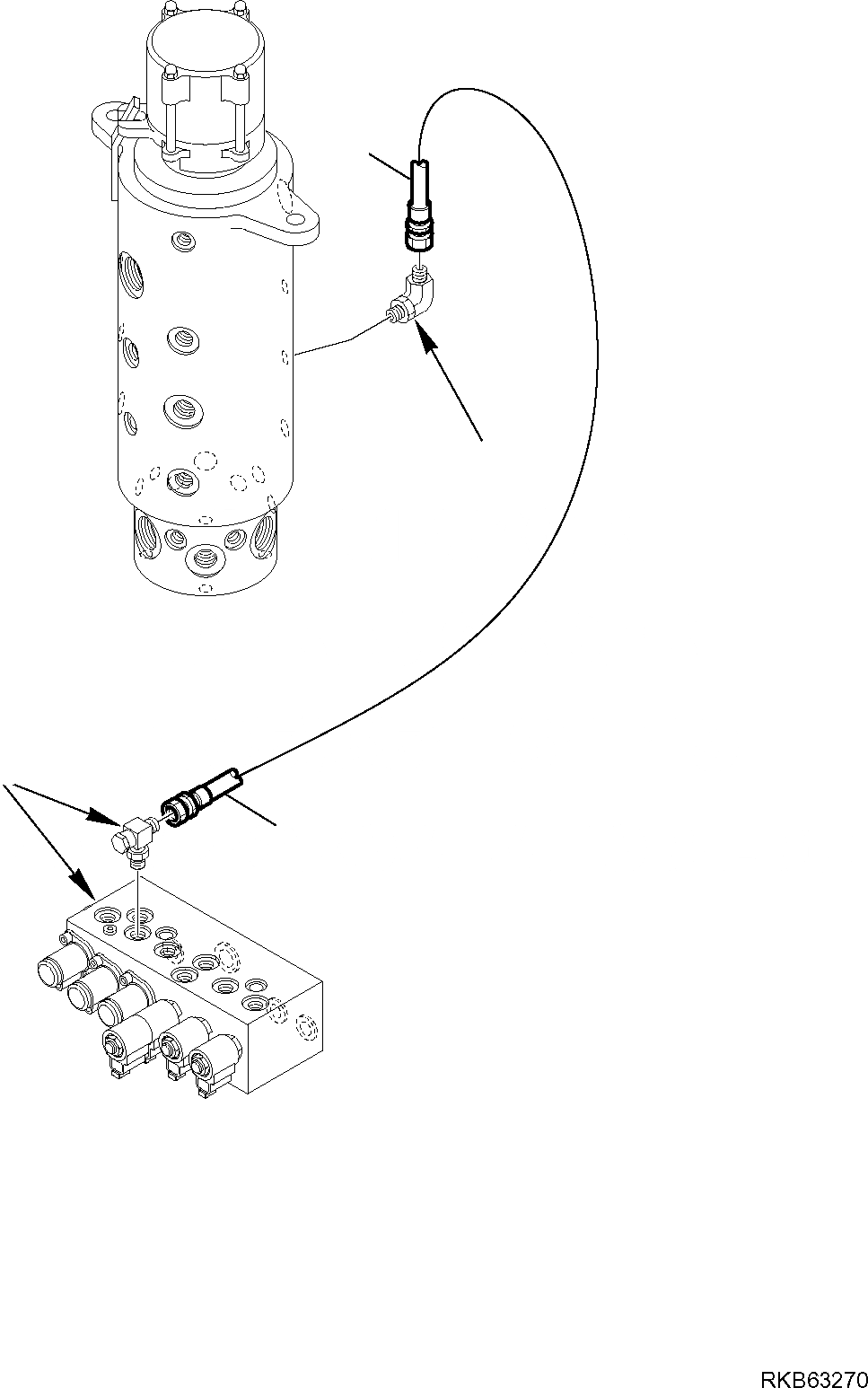 RKB63270