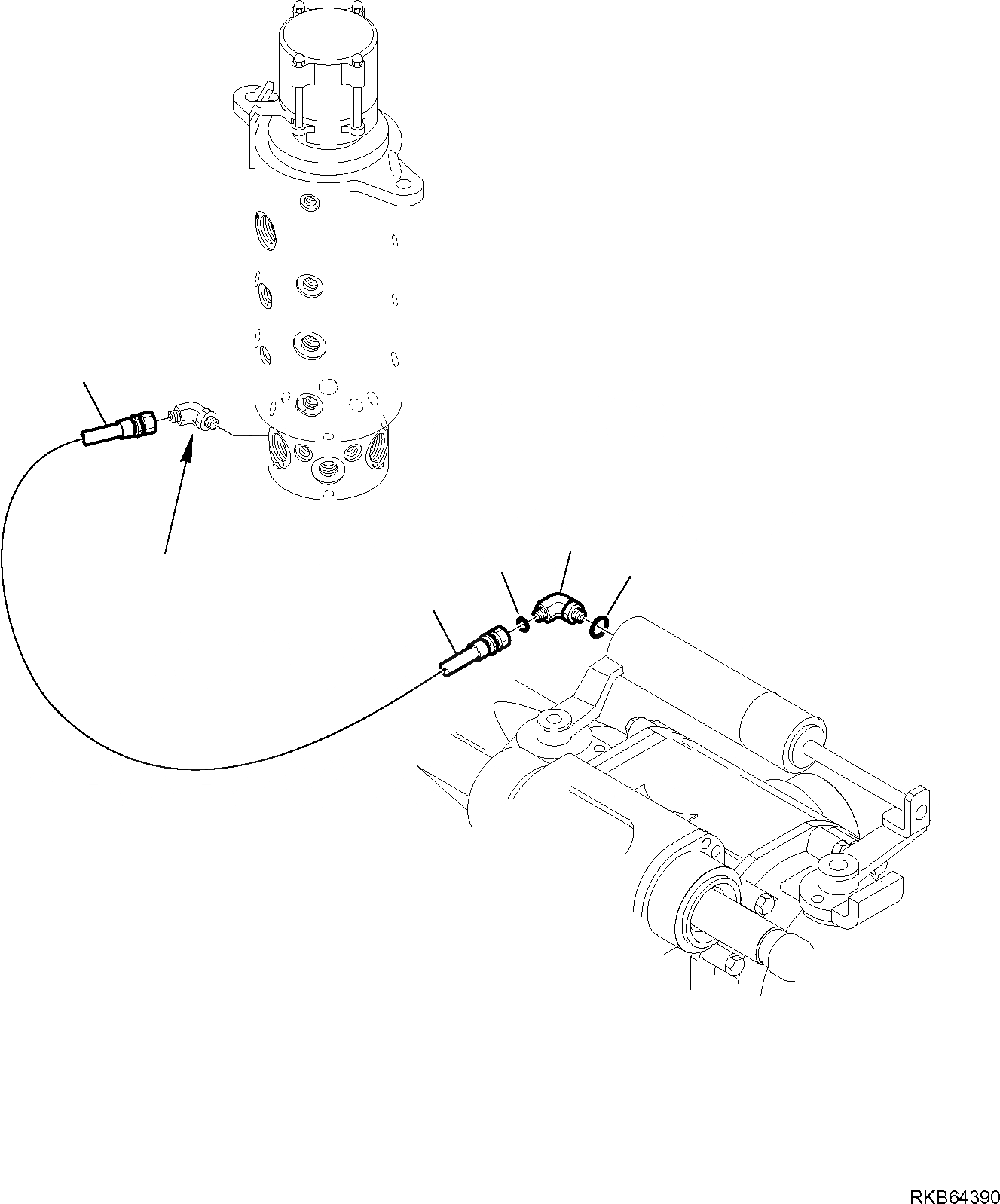 RKB64390