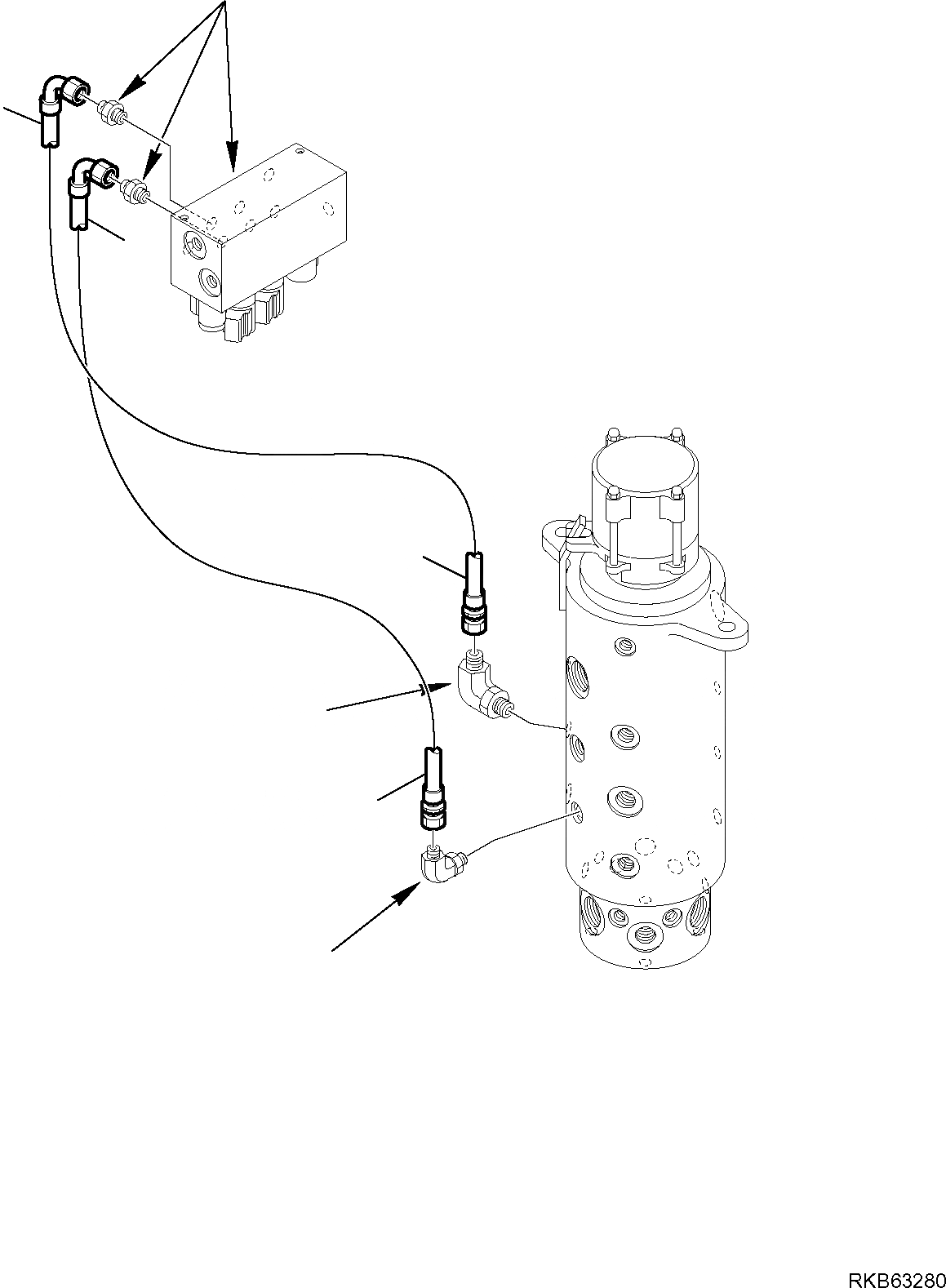 RKB63280