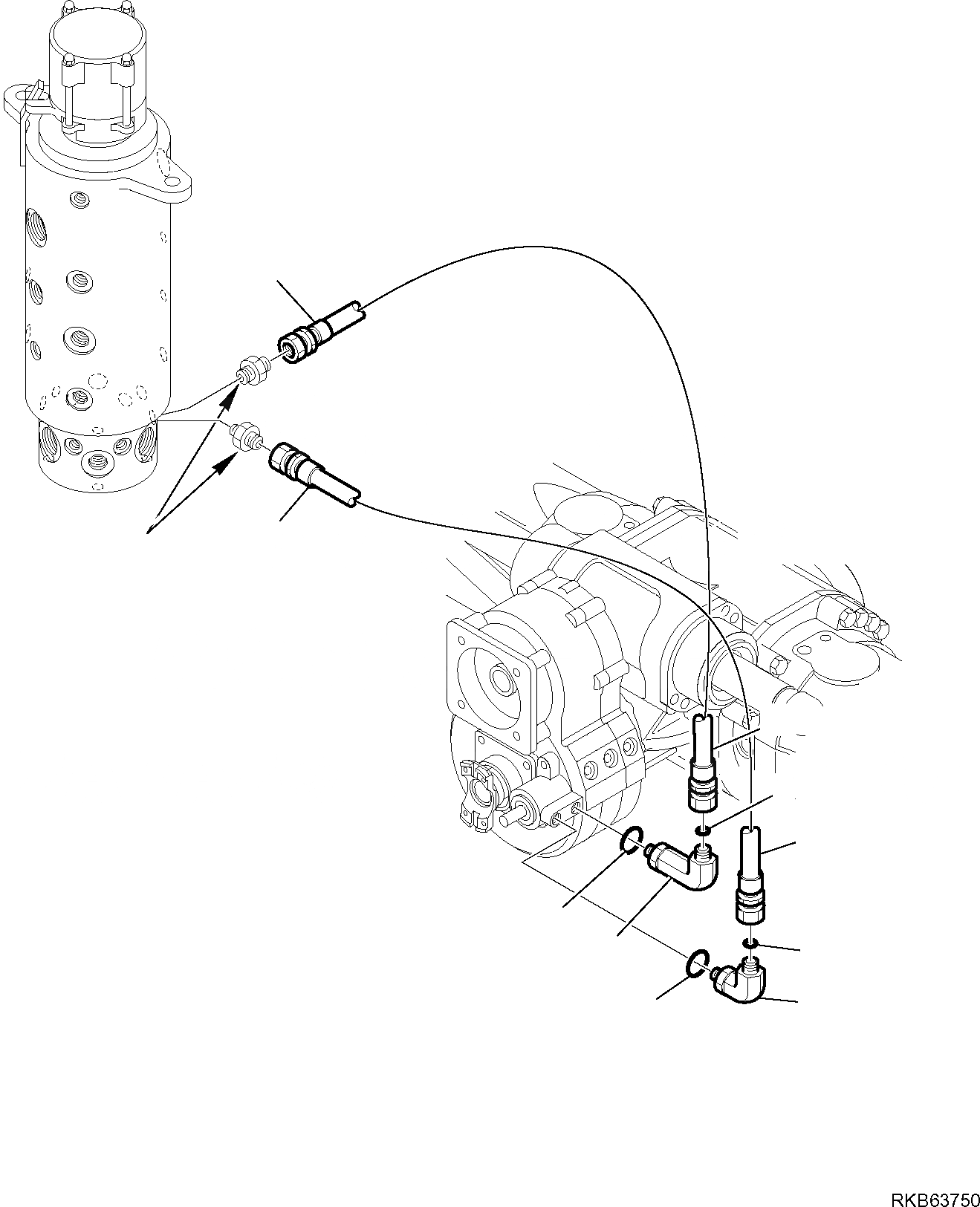 RKB63750