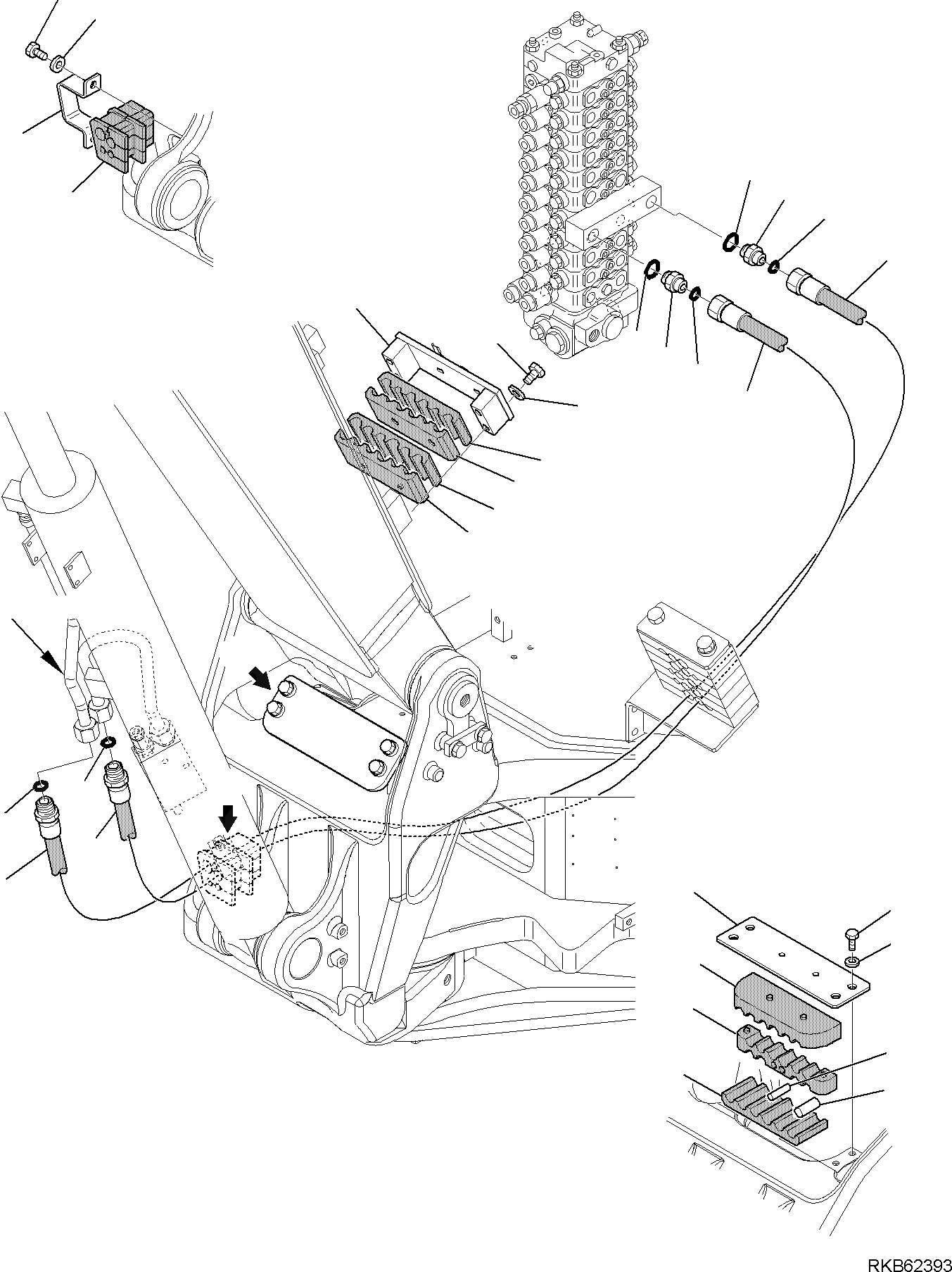 RKB62393