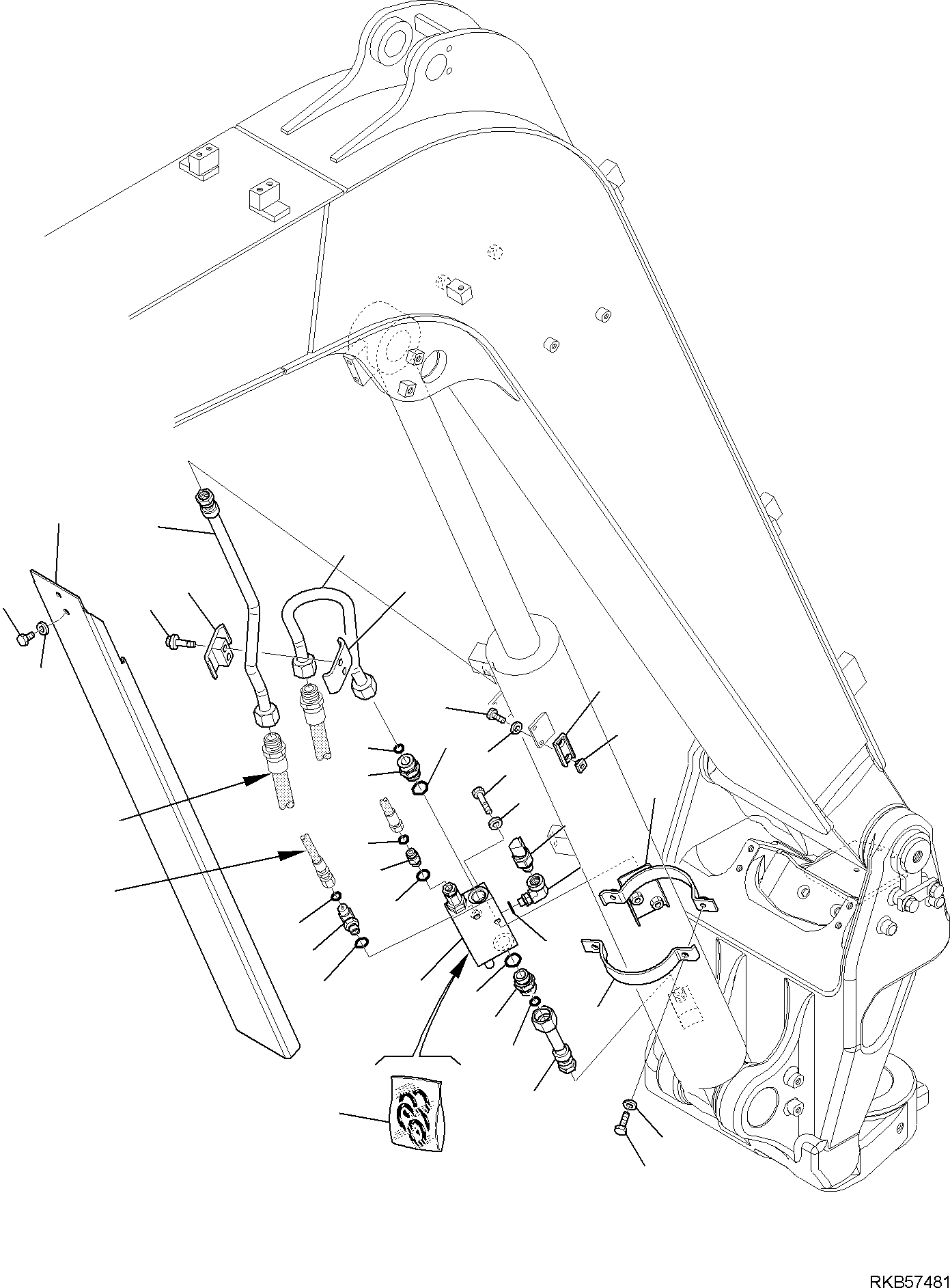 RKB57481