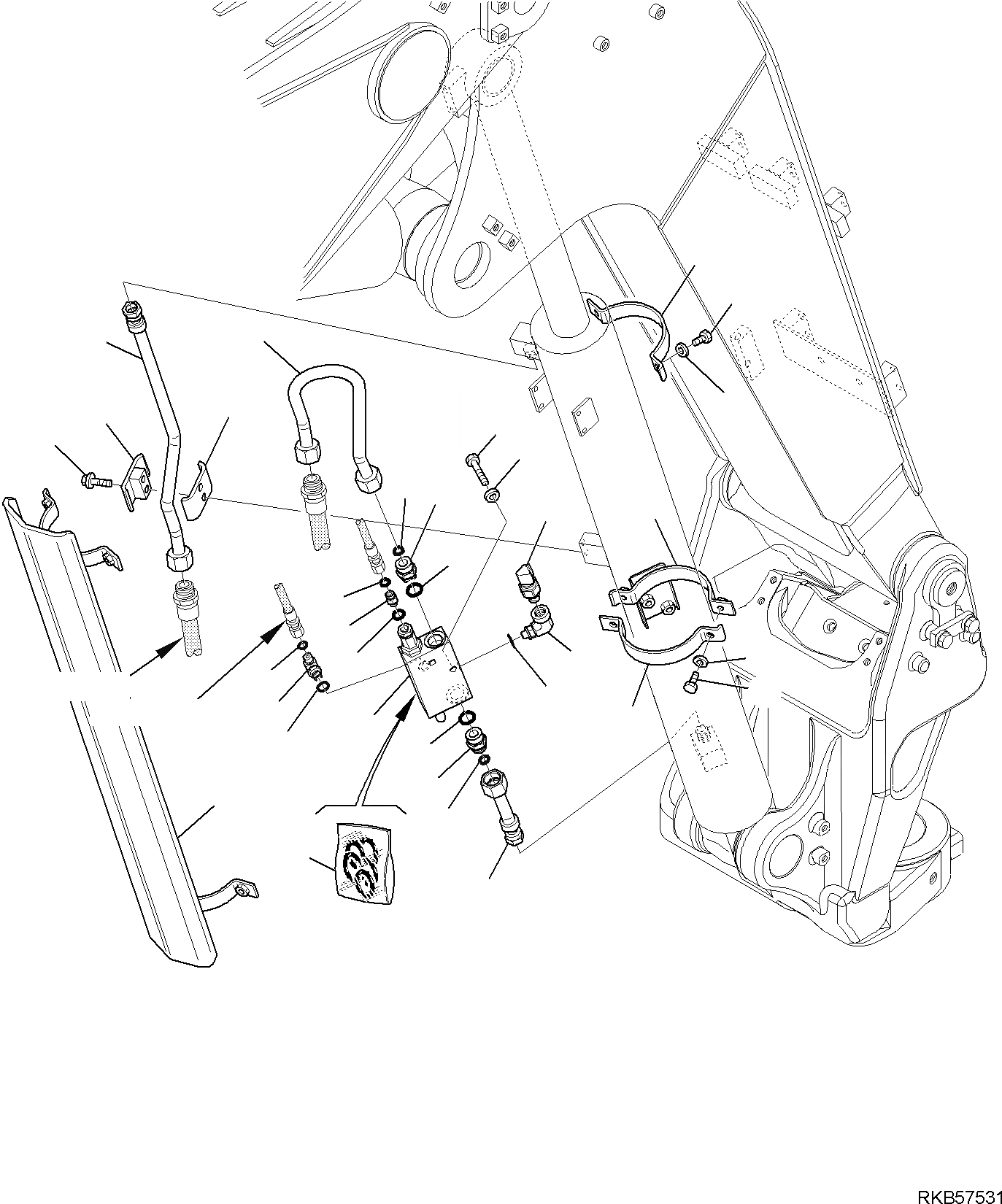 RKB57531