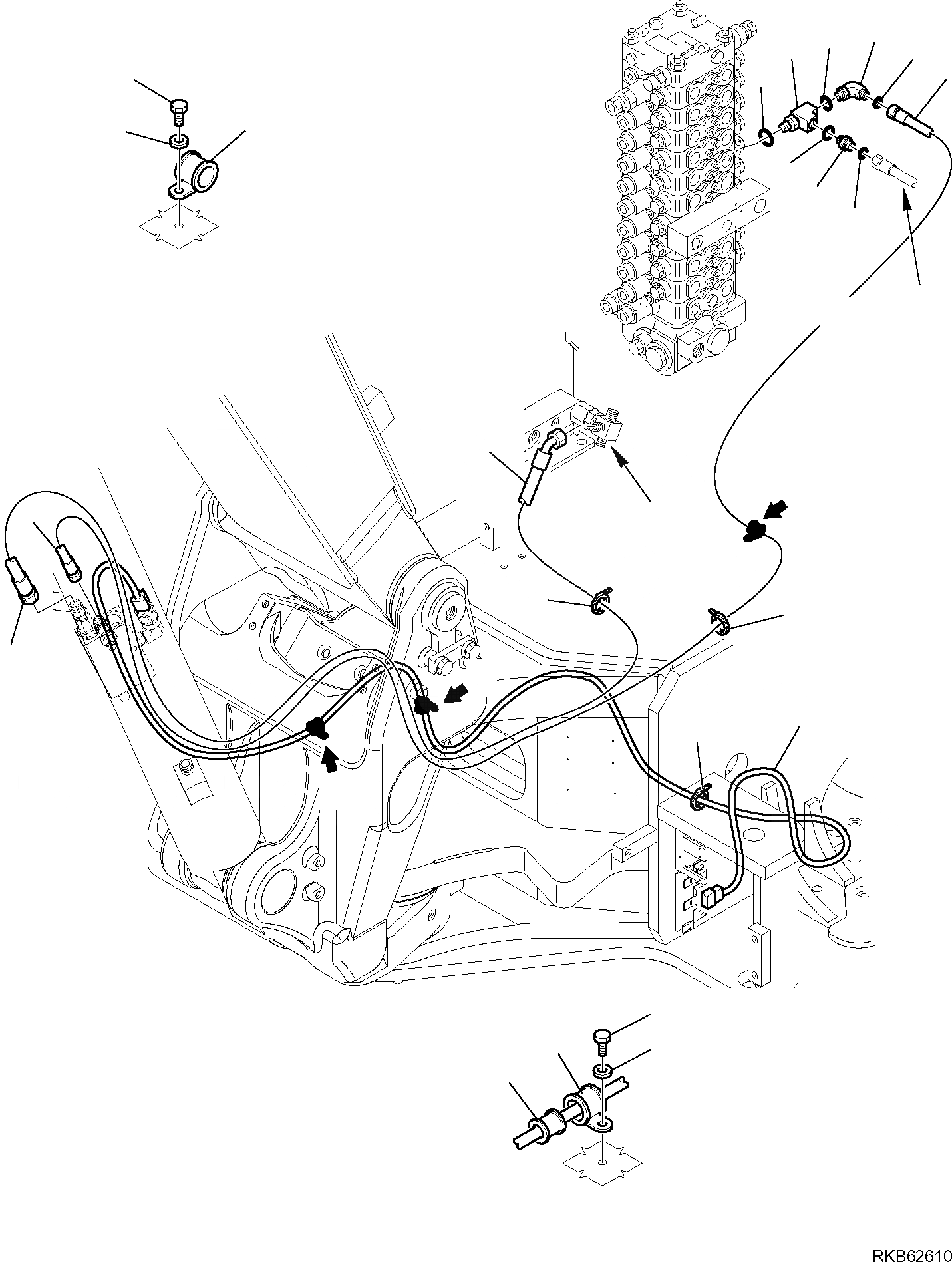 RKB62610