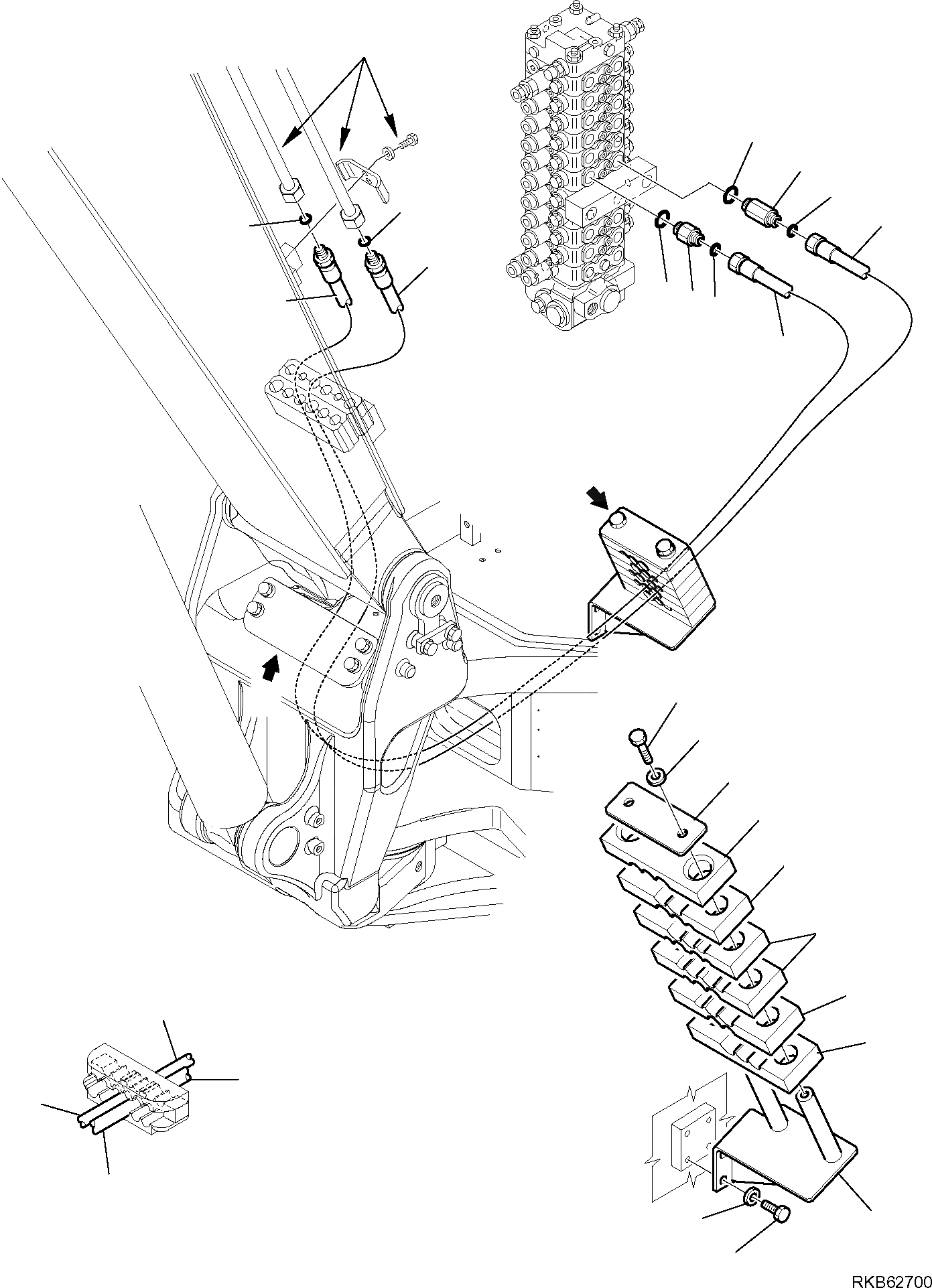 RKB62700