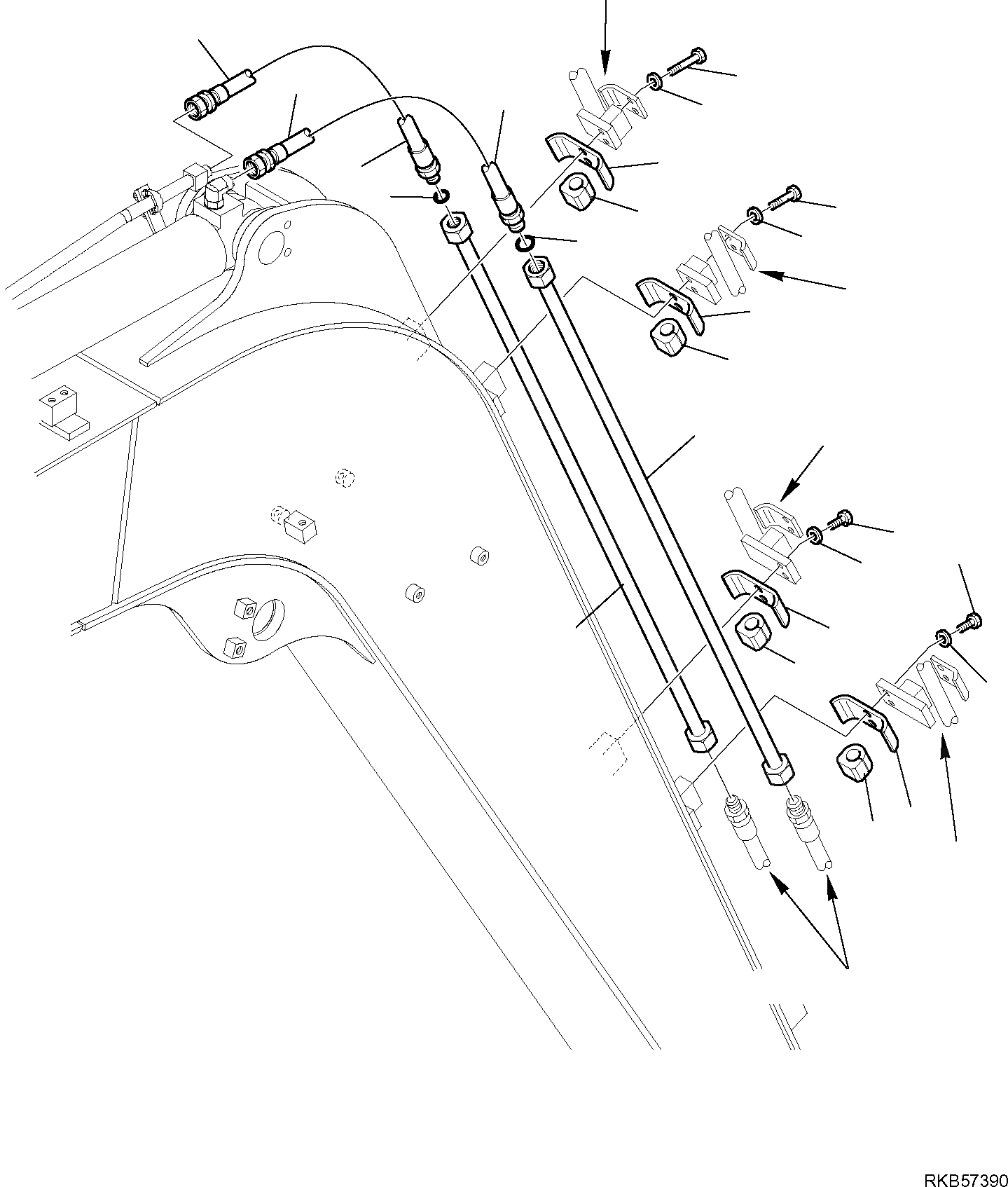 RKB57390