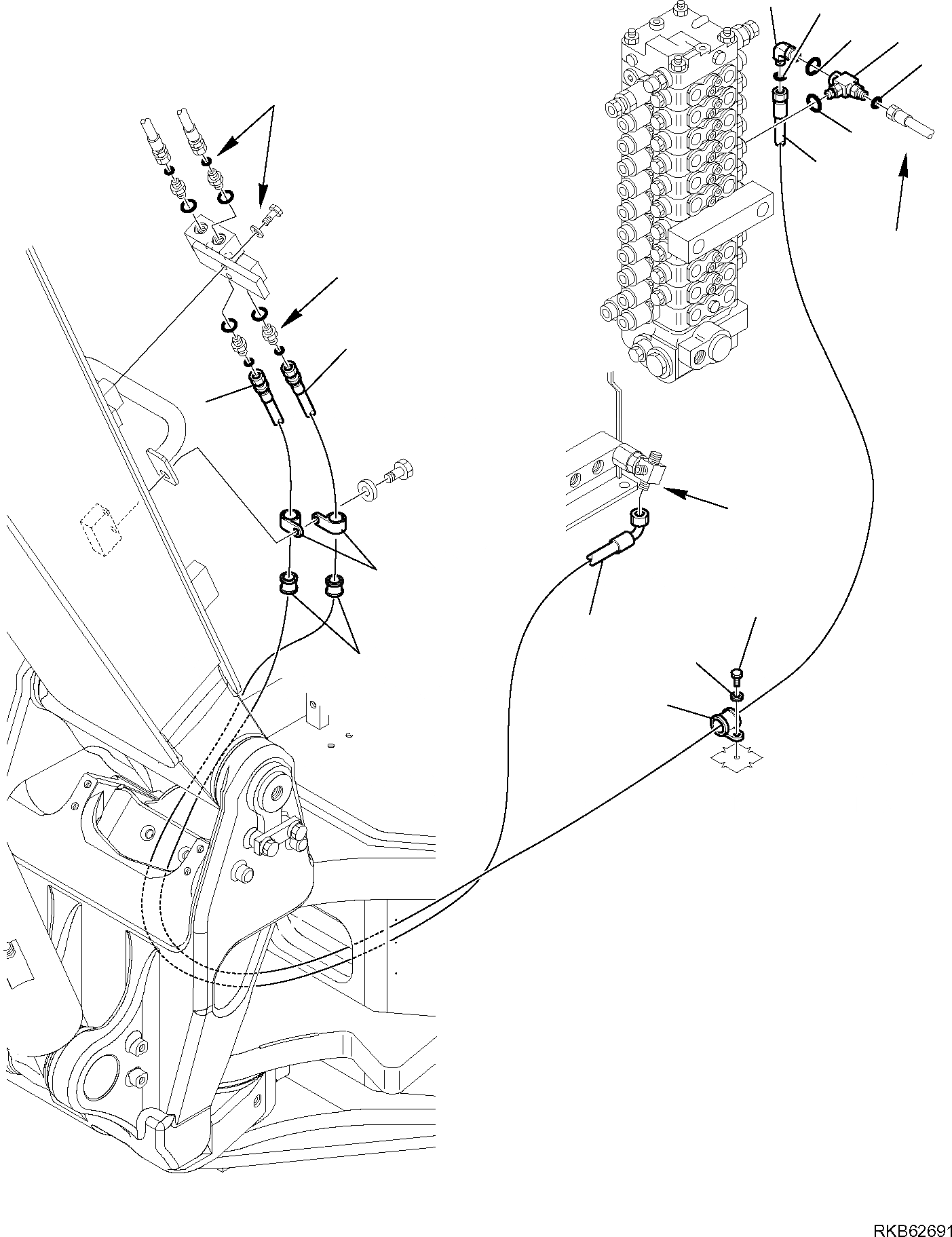 RKB62691