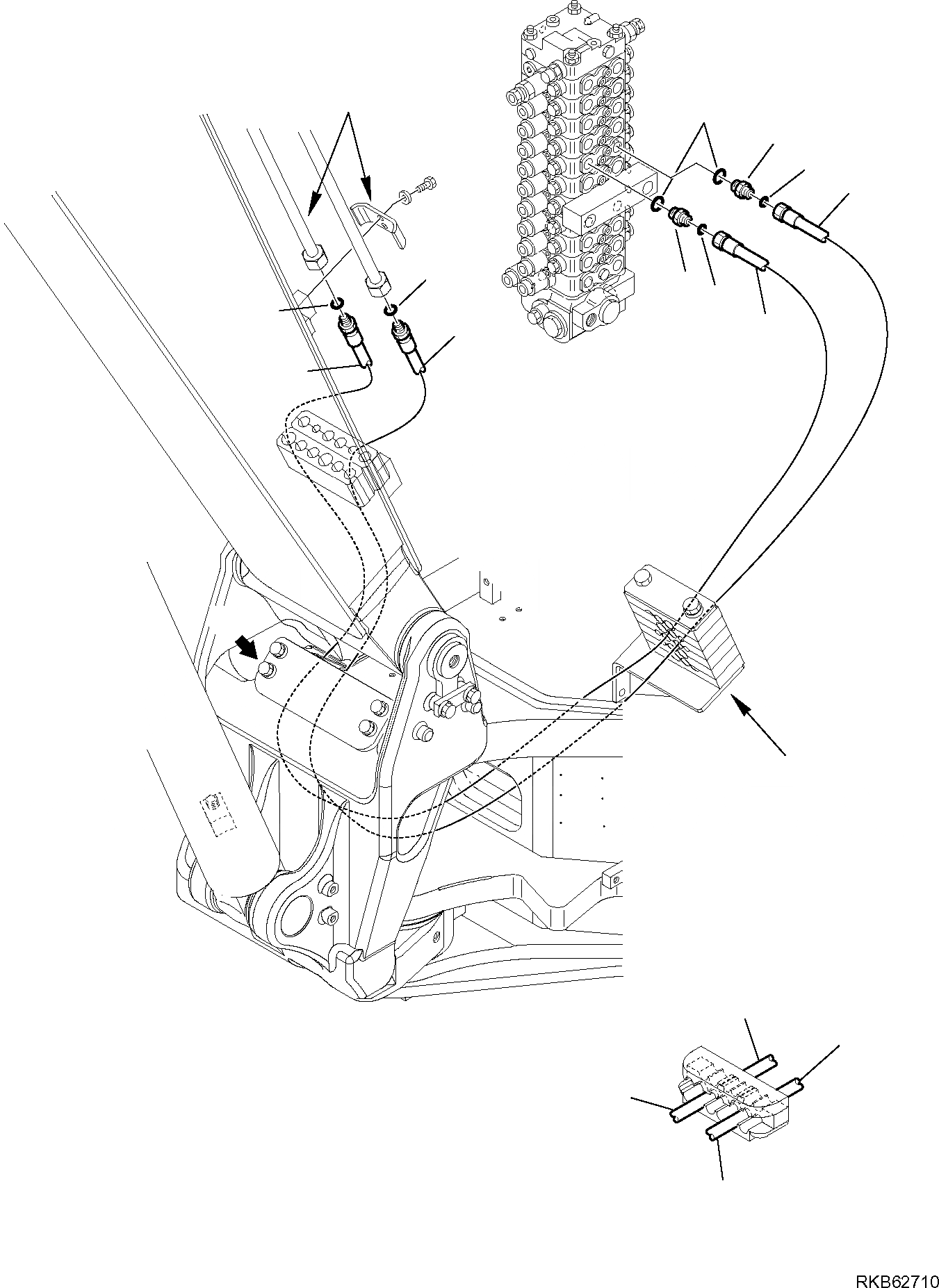 RKB62710