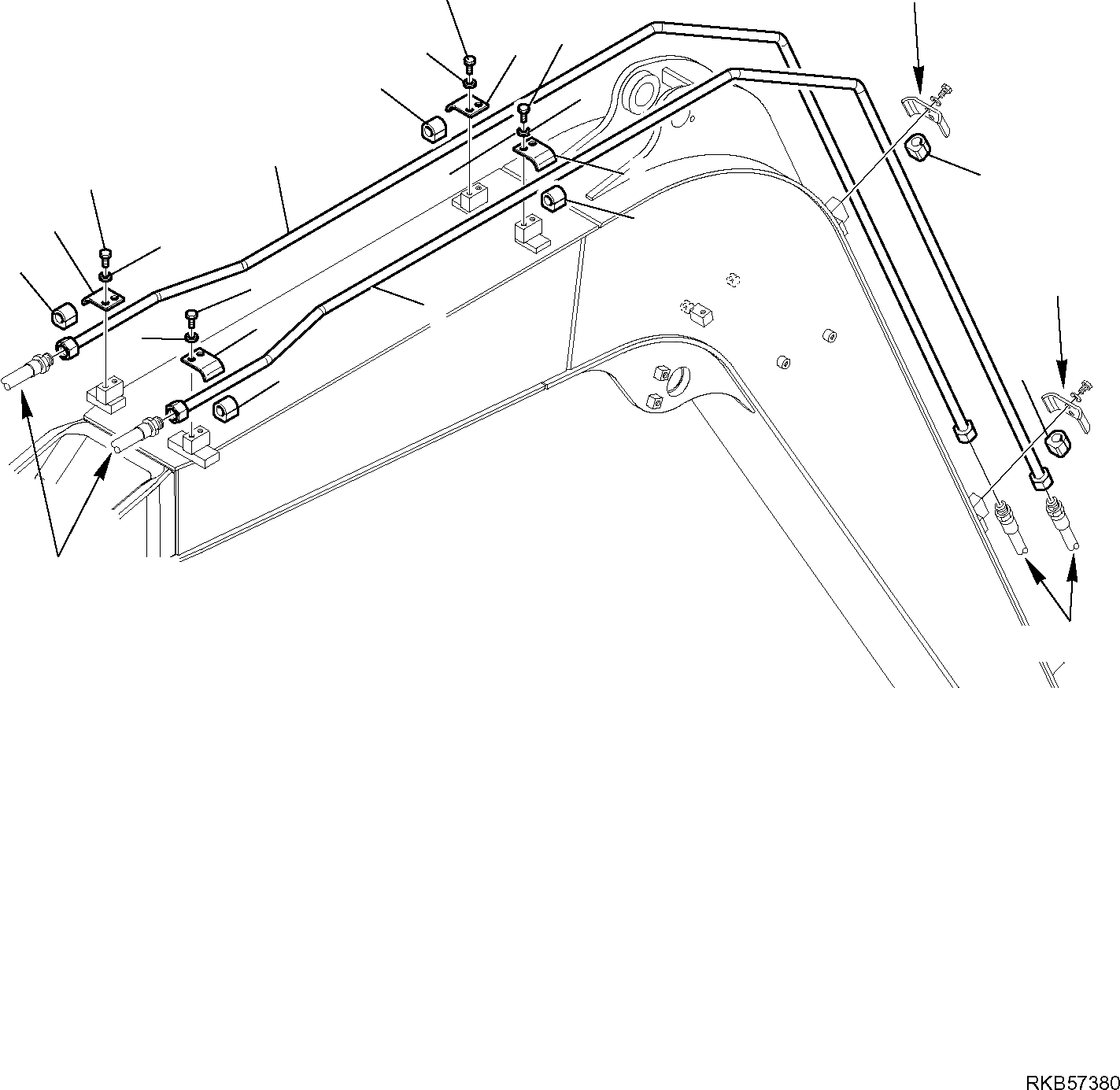 RKB57380