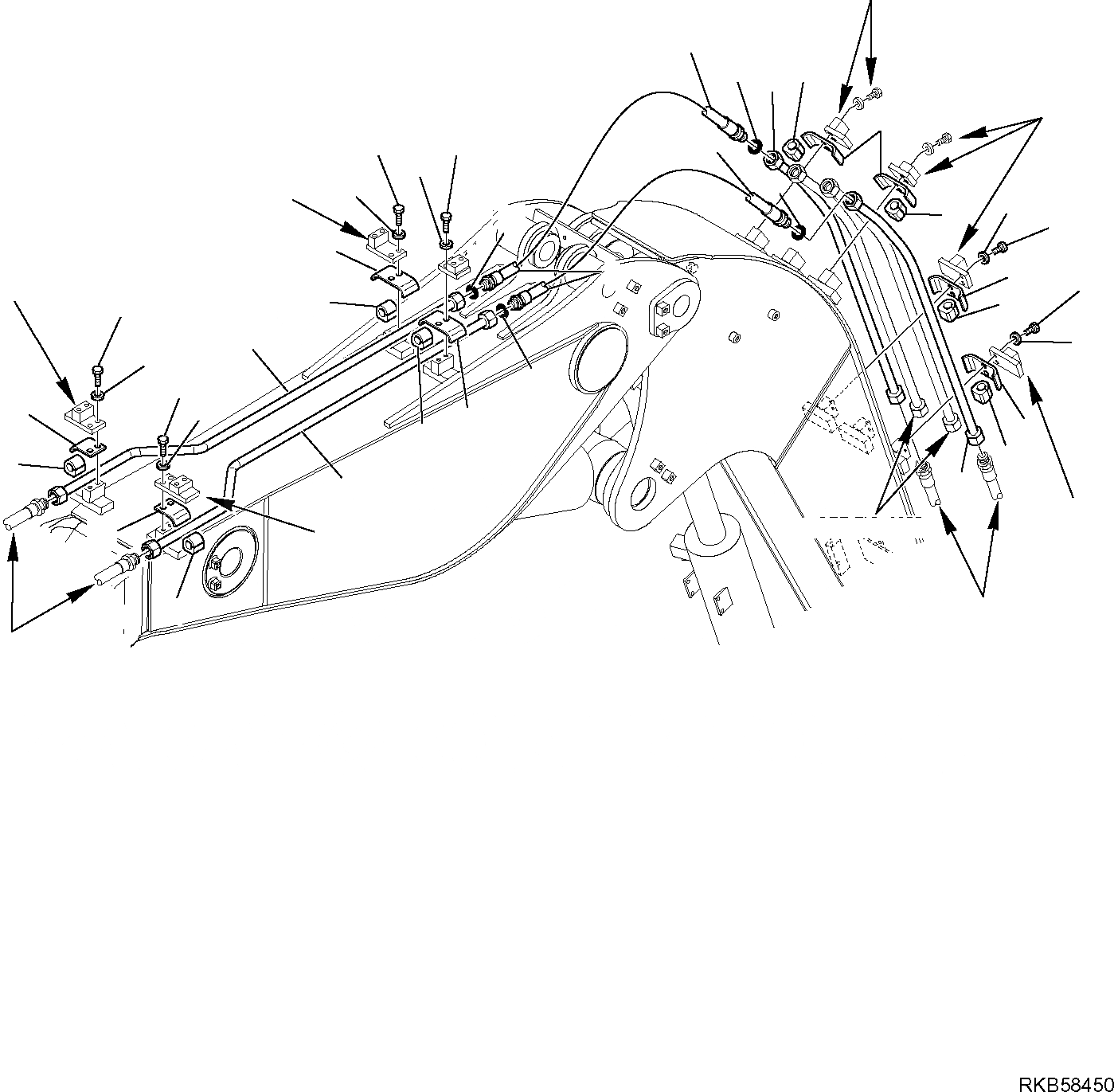 RKB58450