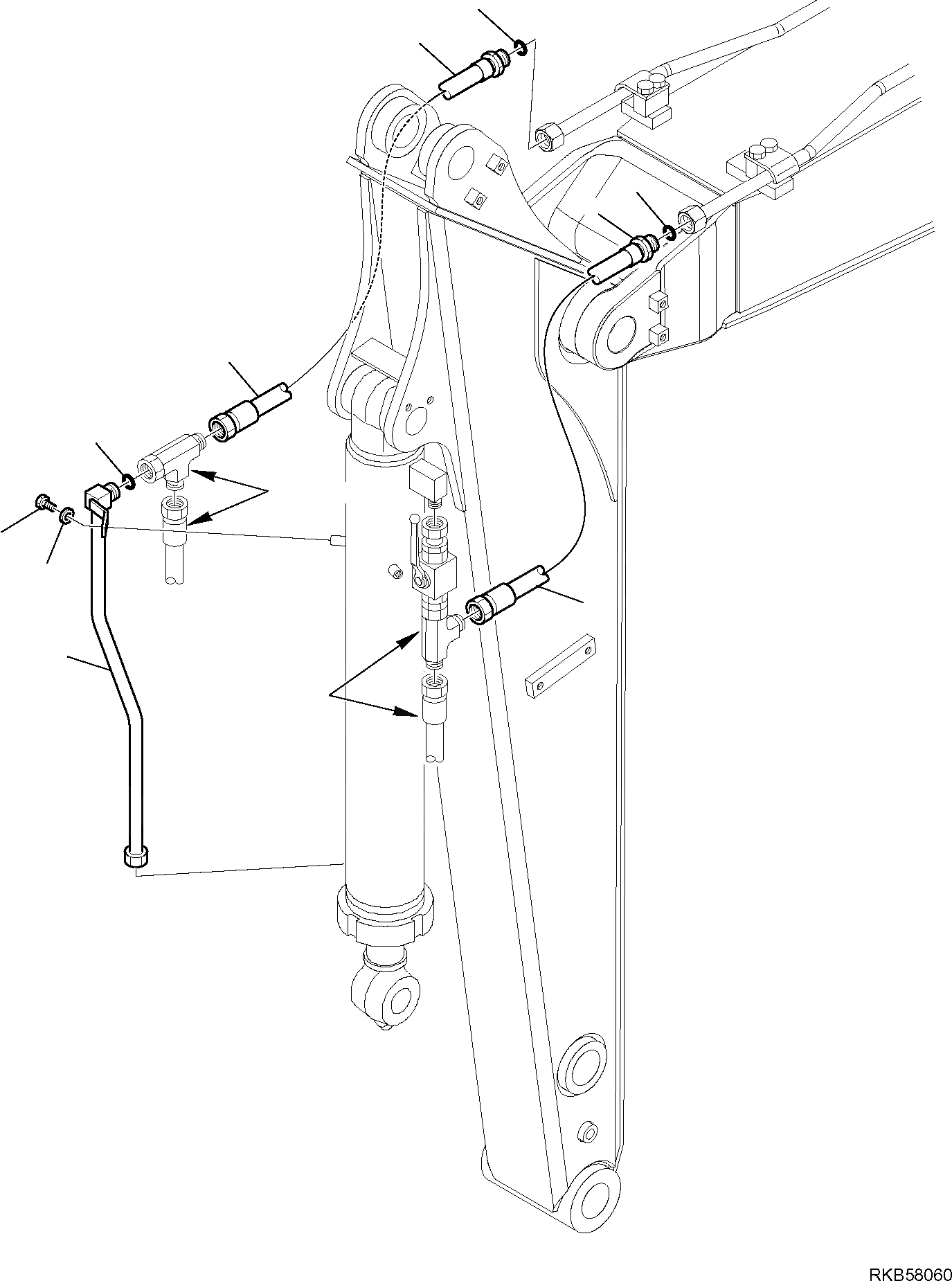 RKB58060