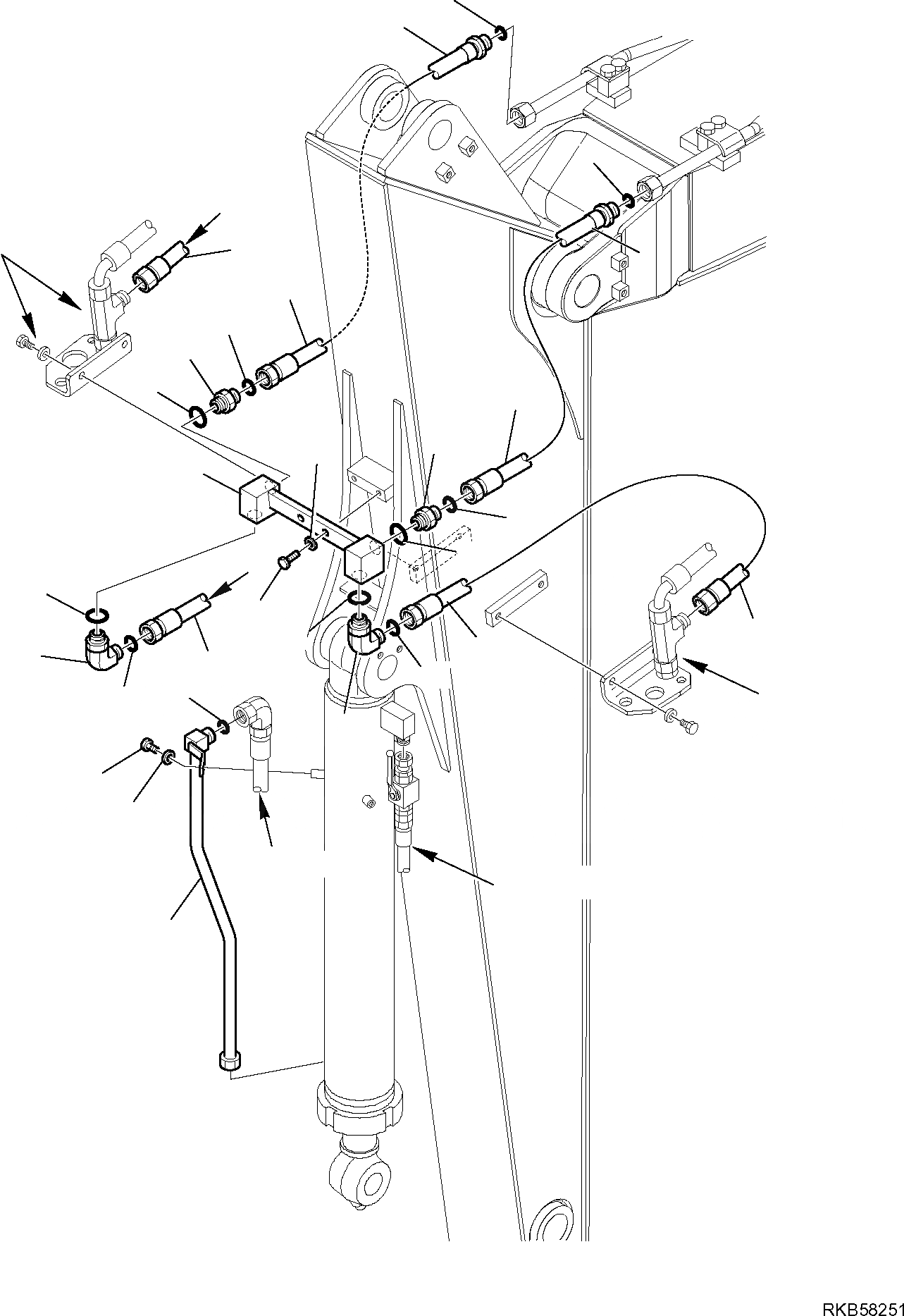 RKB58251