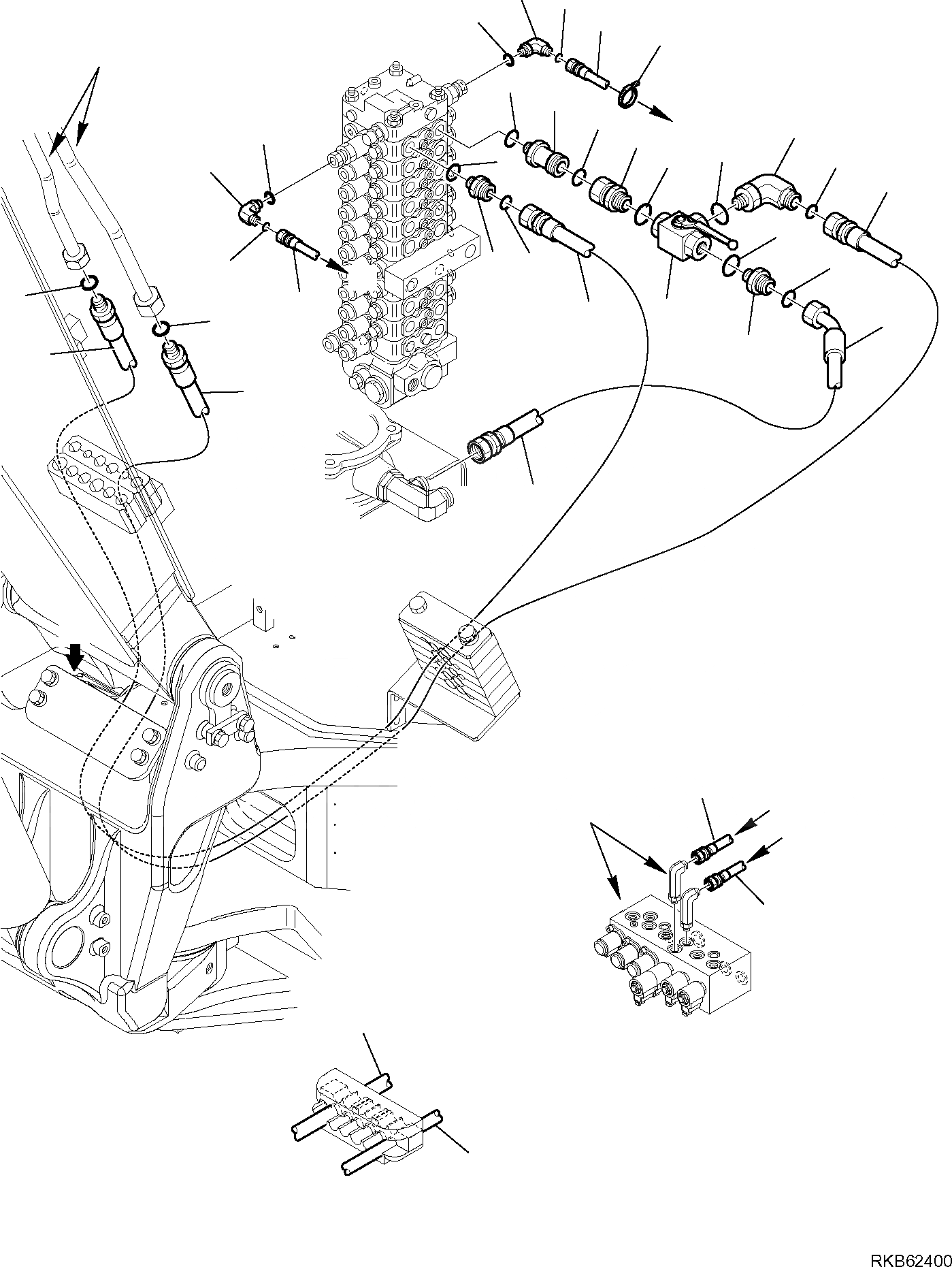 RKB62400