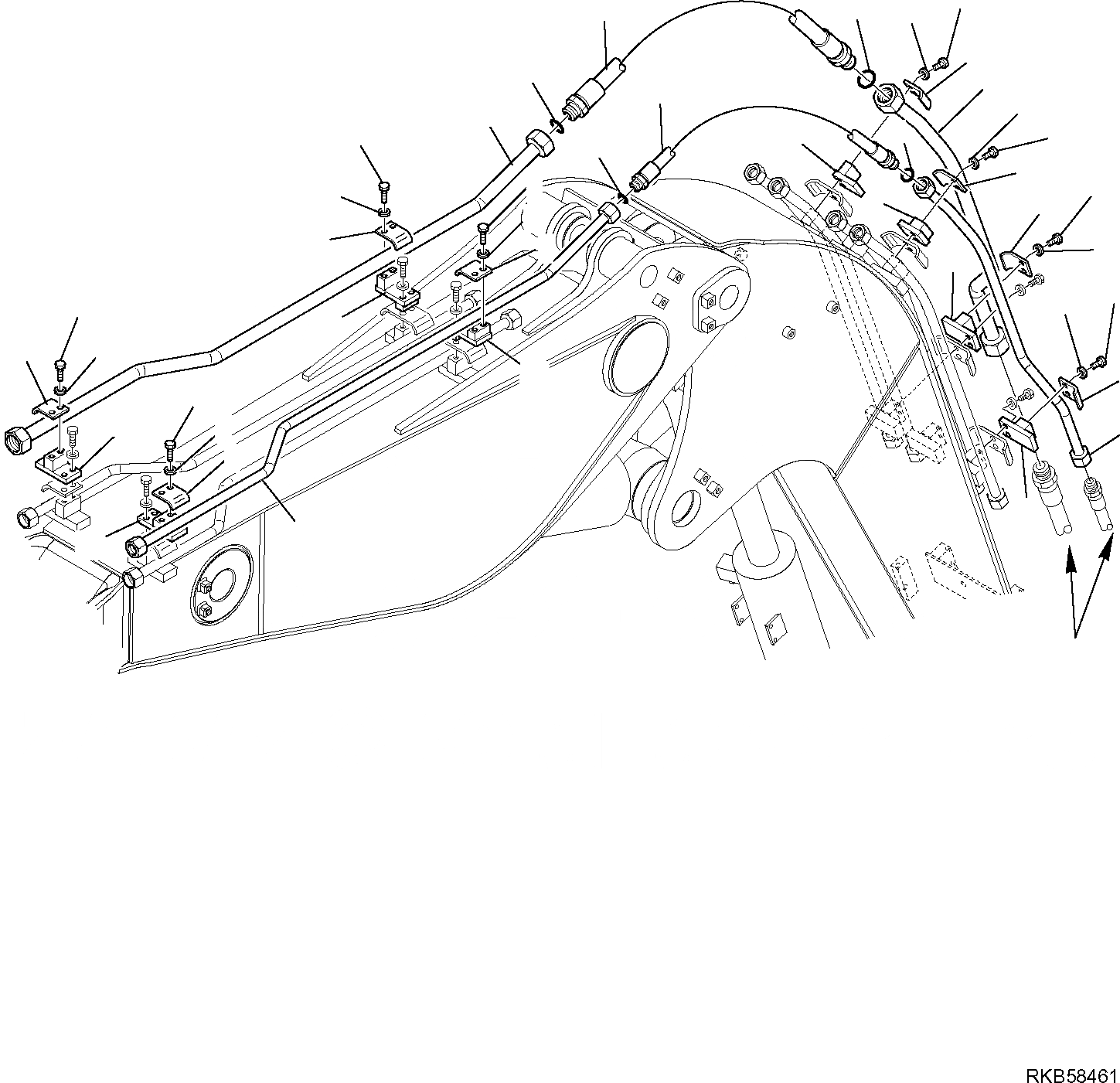 RKB58461