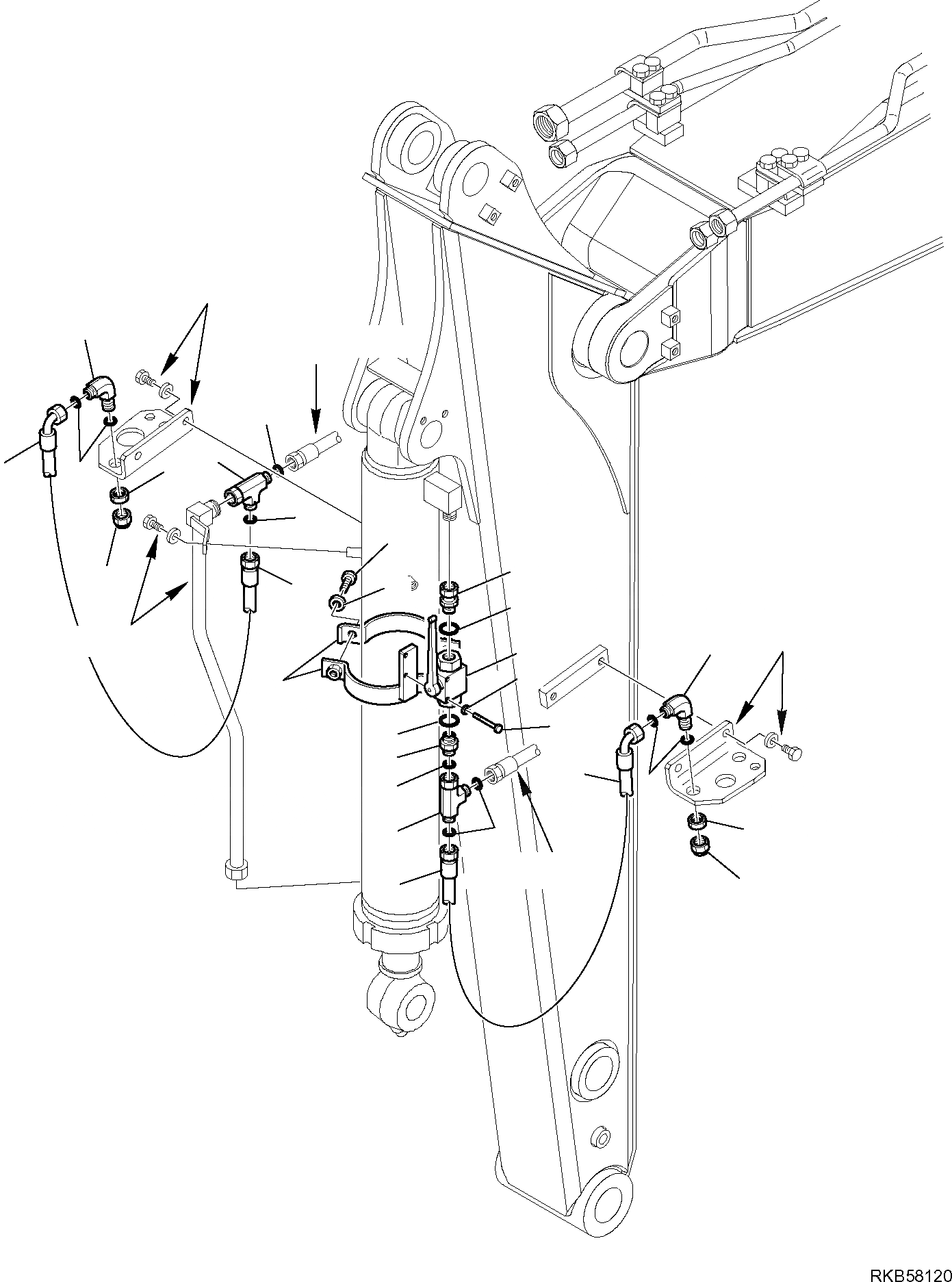 RKB58120