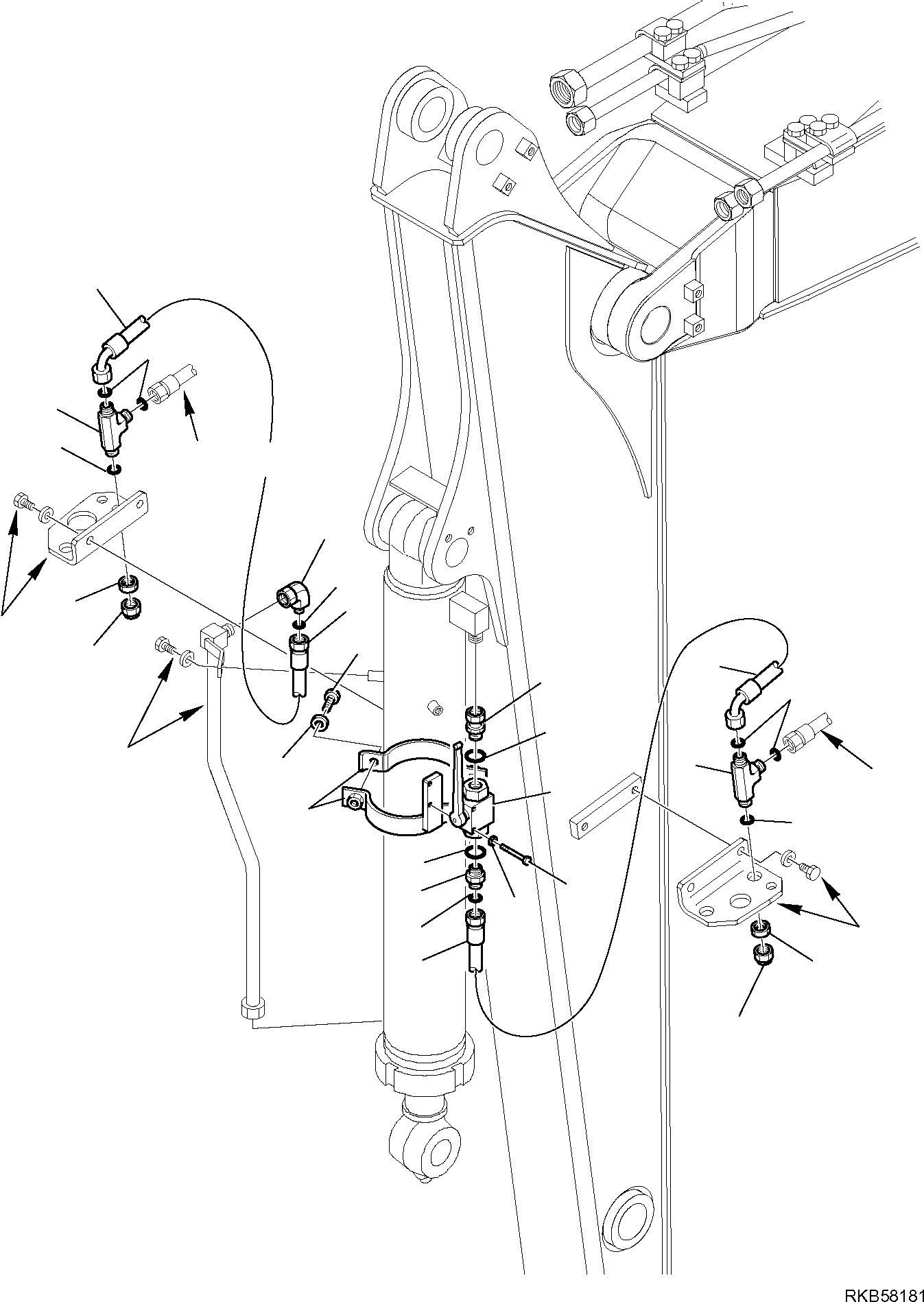 RKB58181