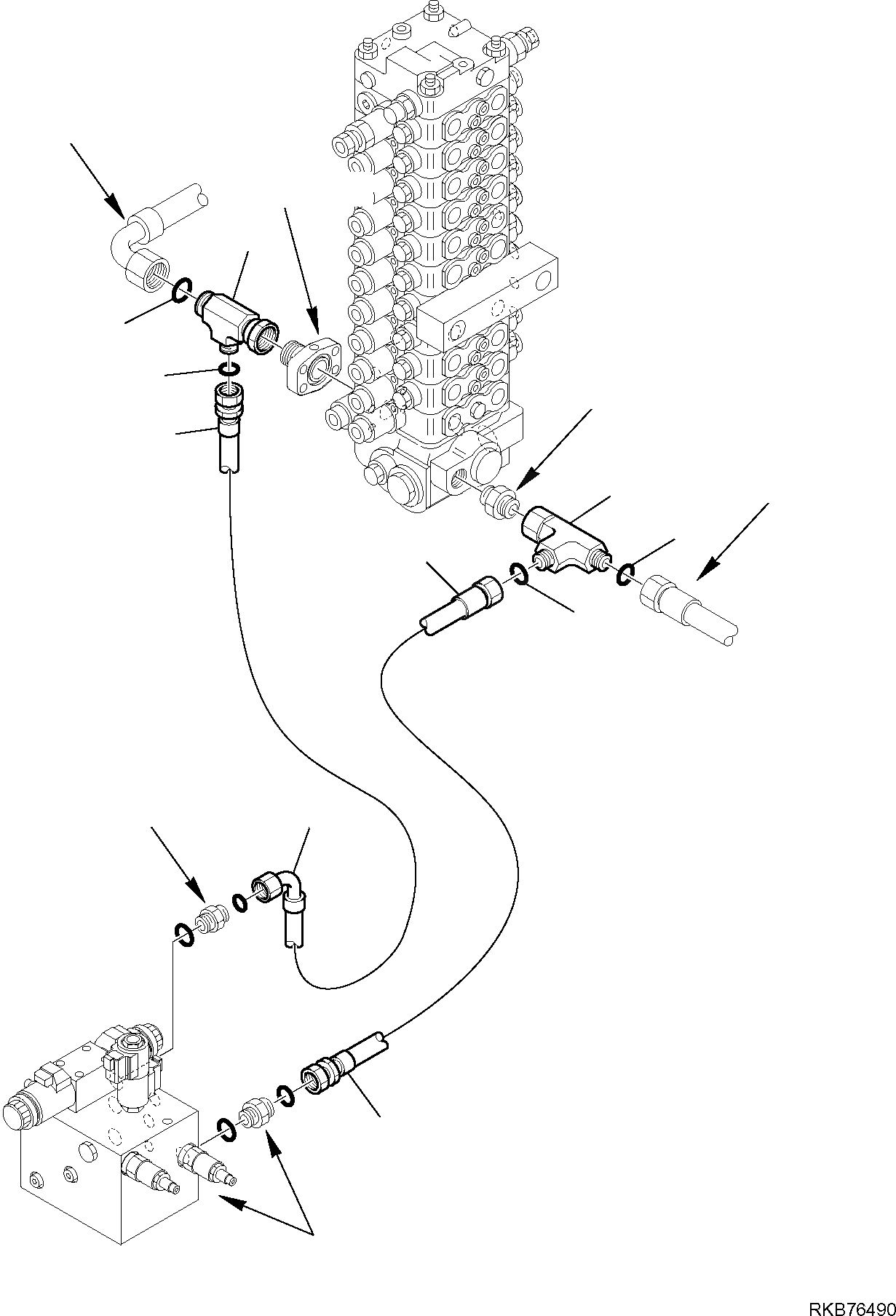 RKB76490