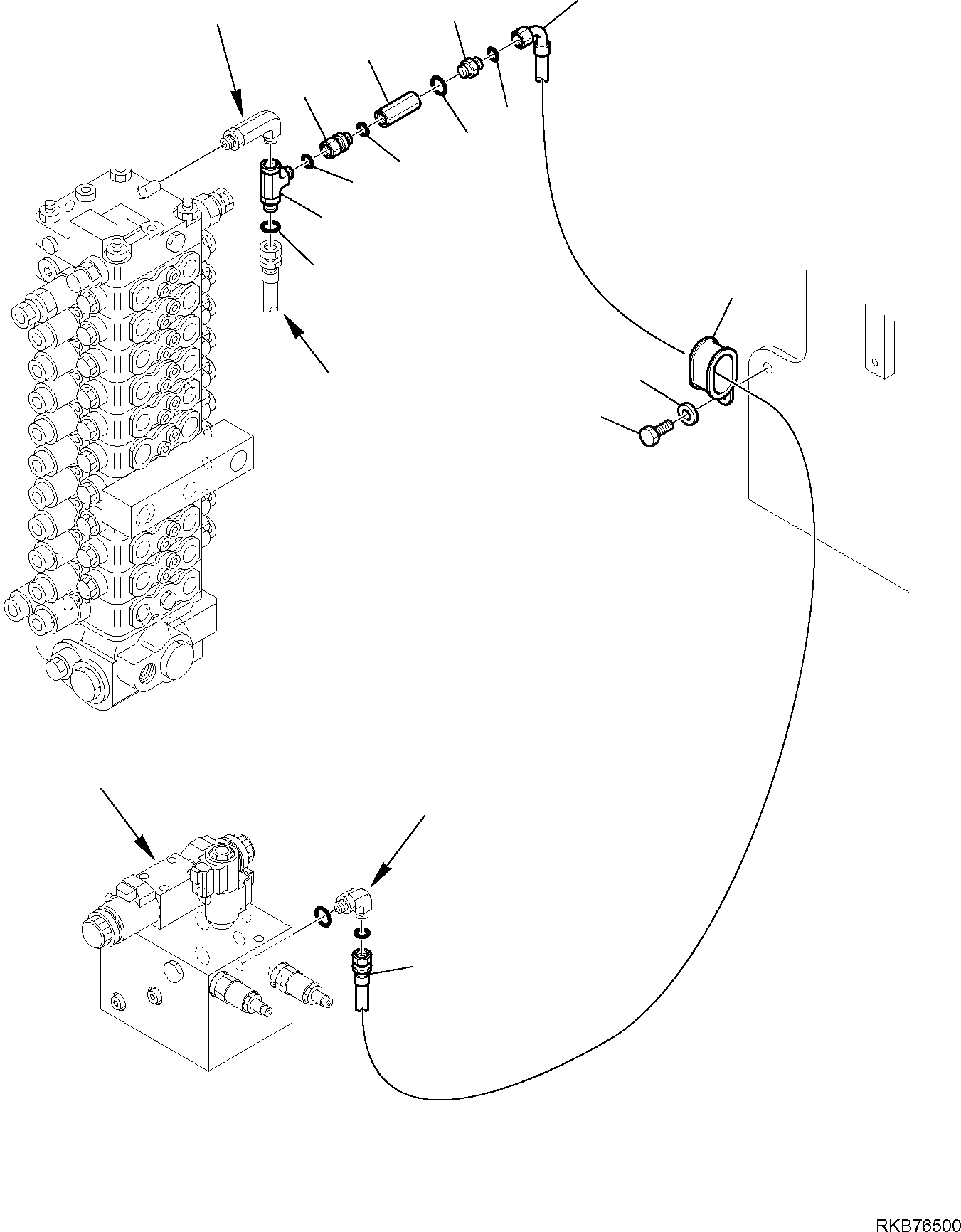 RKB76500