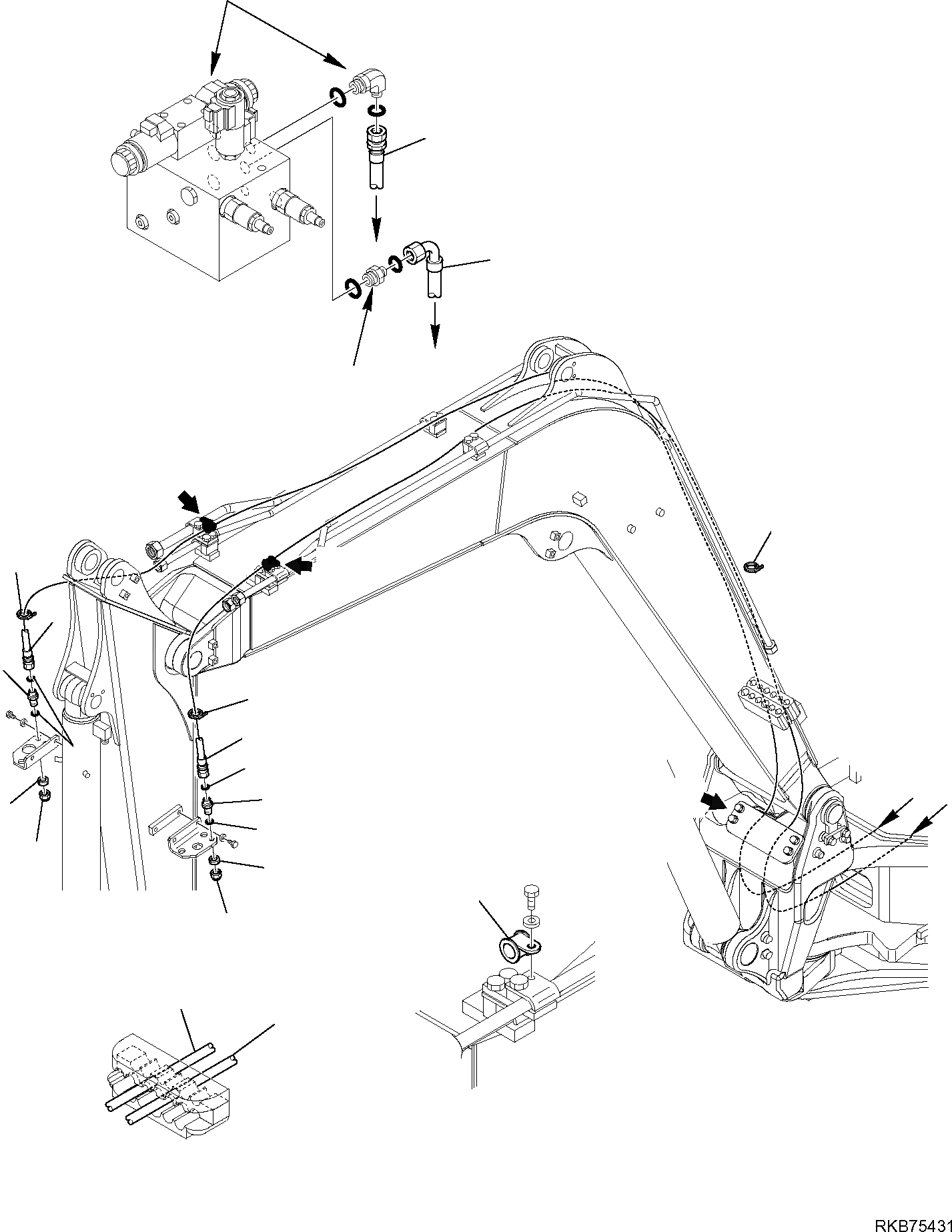 RKB75431