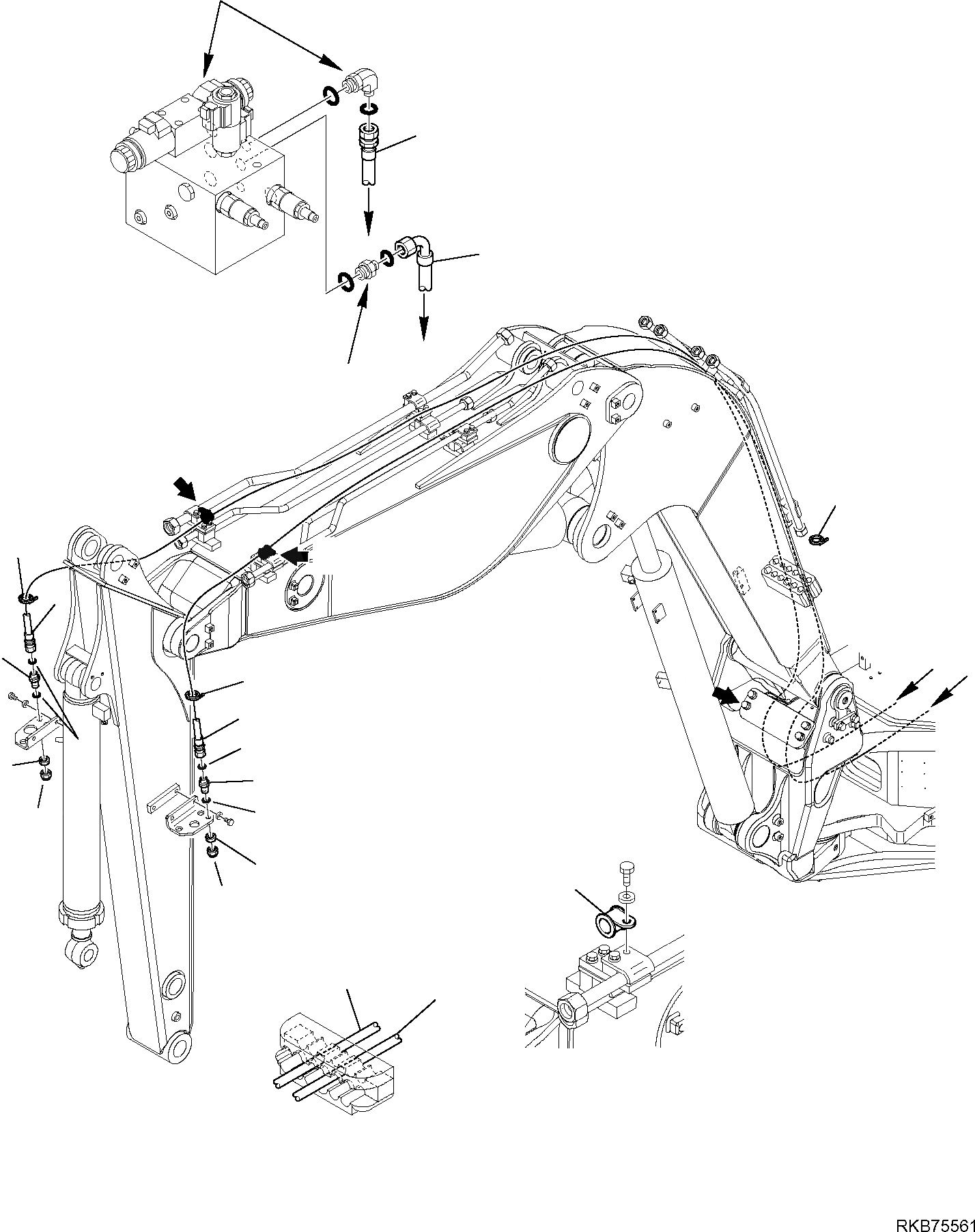 RKB75561