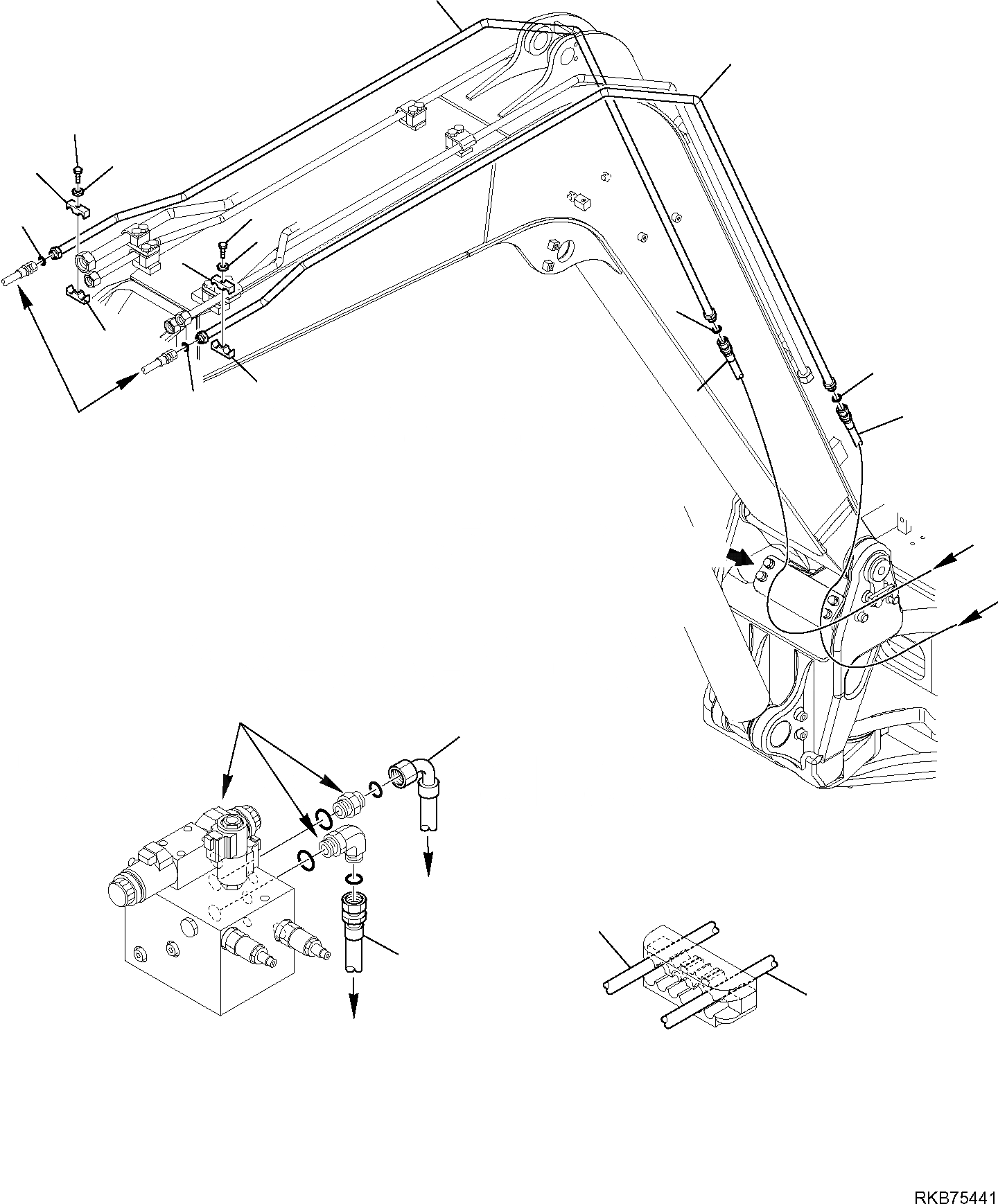 RKB75441