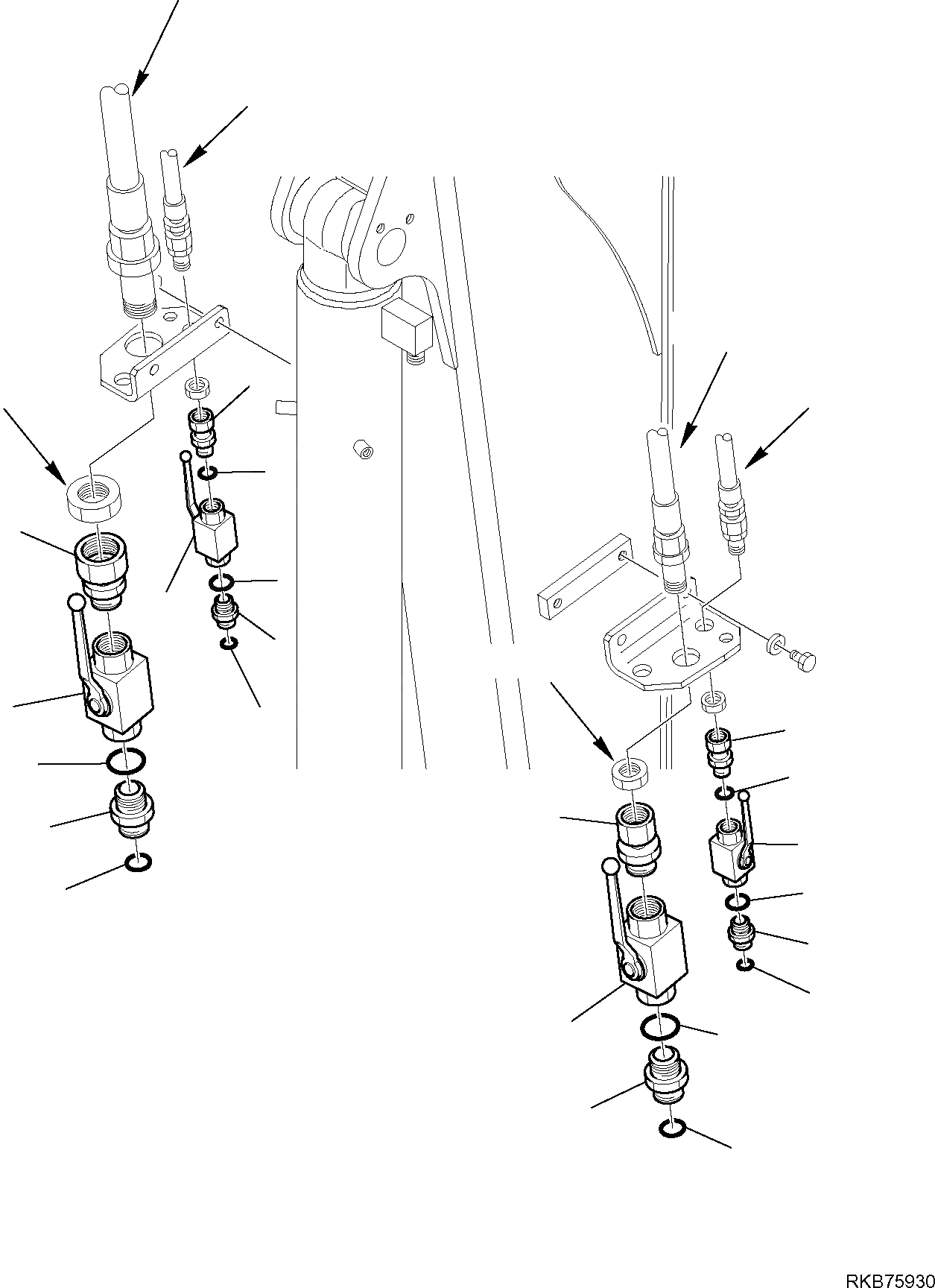 RKB75930