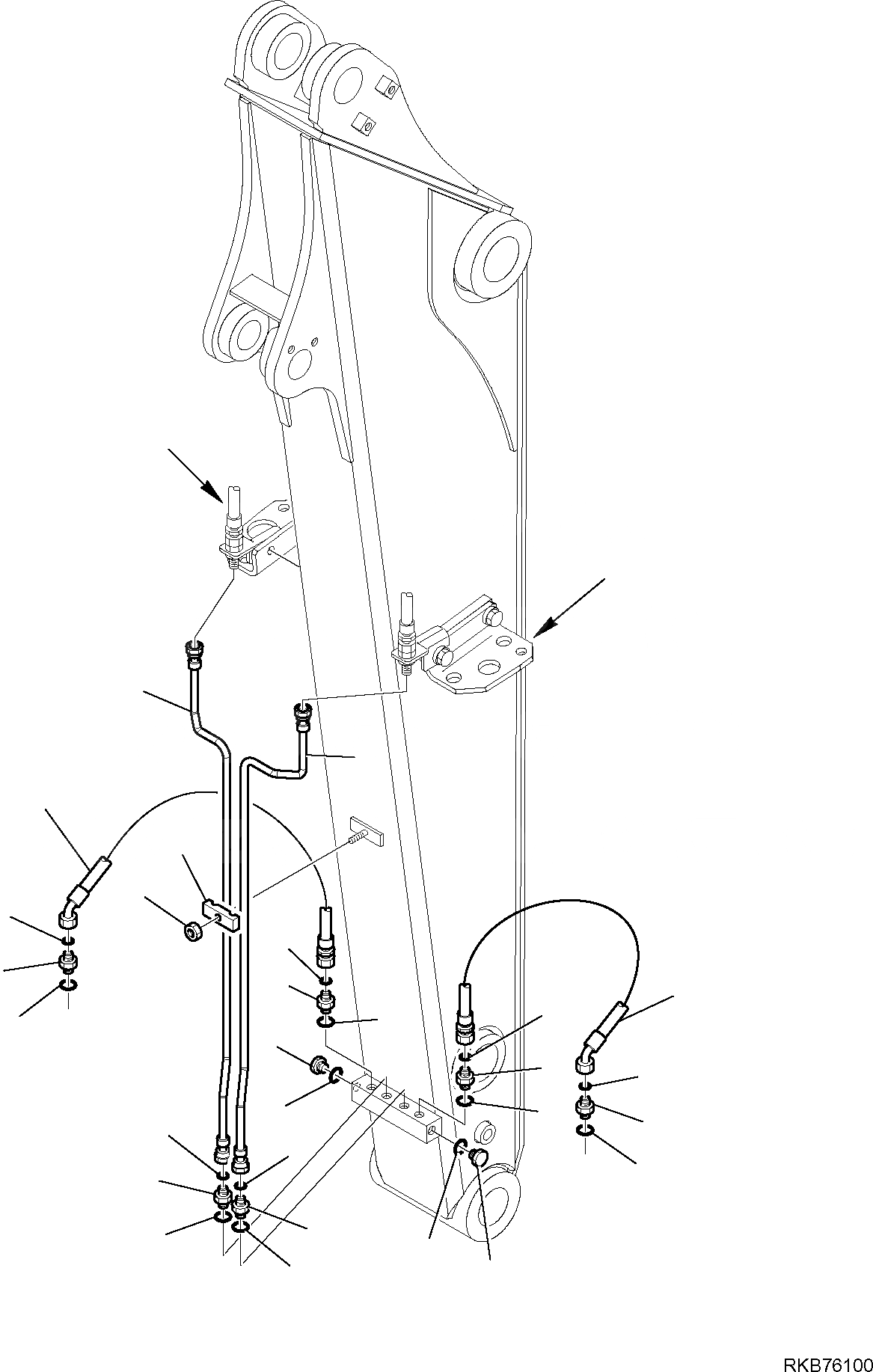 RKB76100