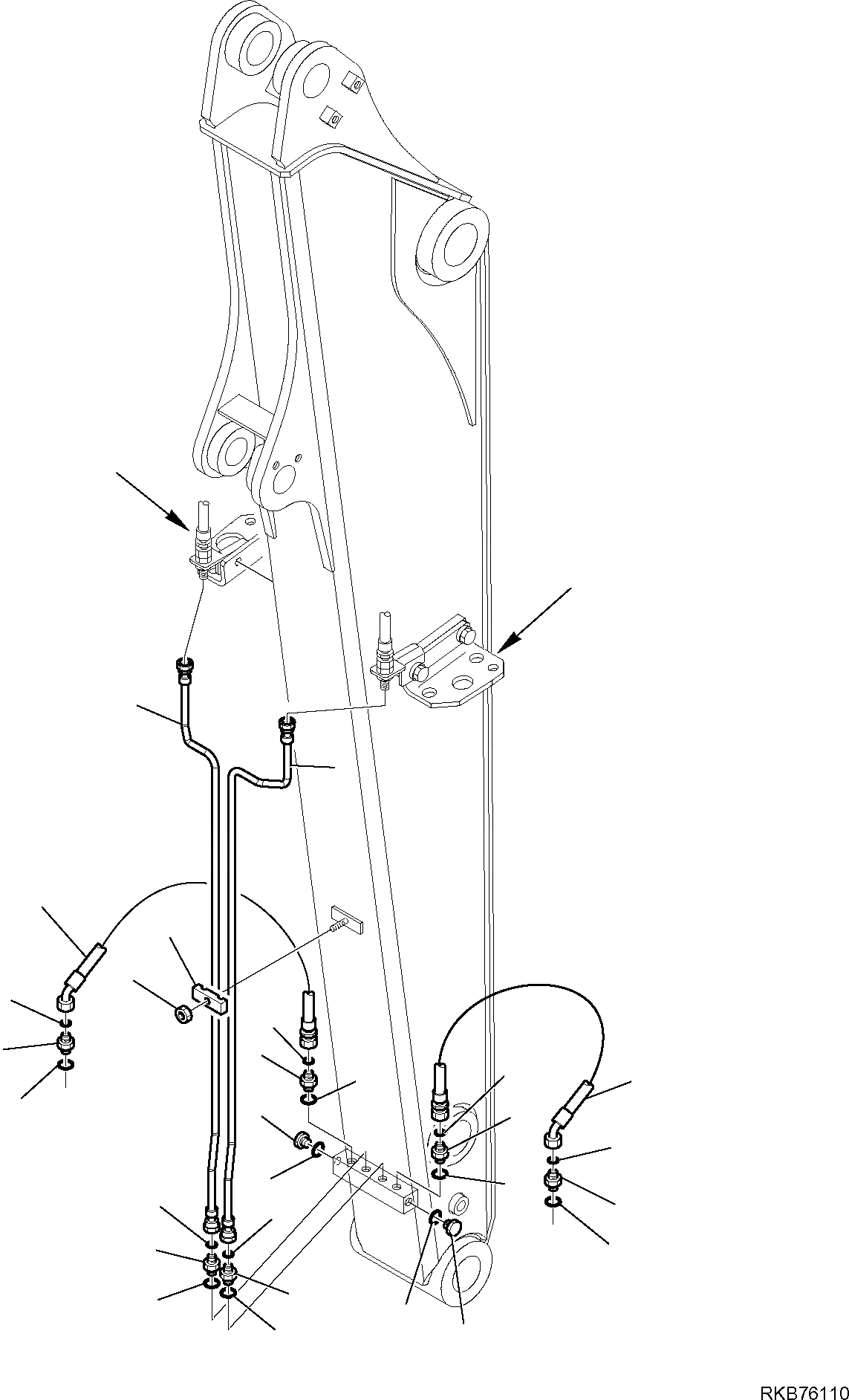 RKB76110