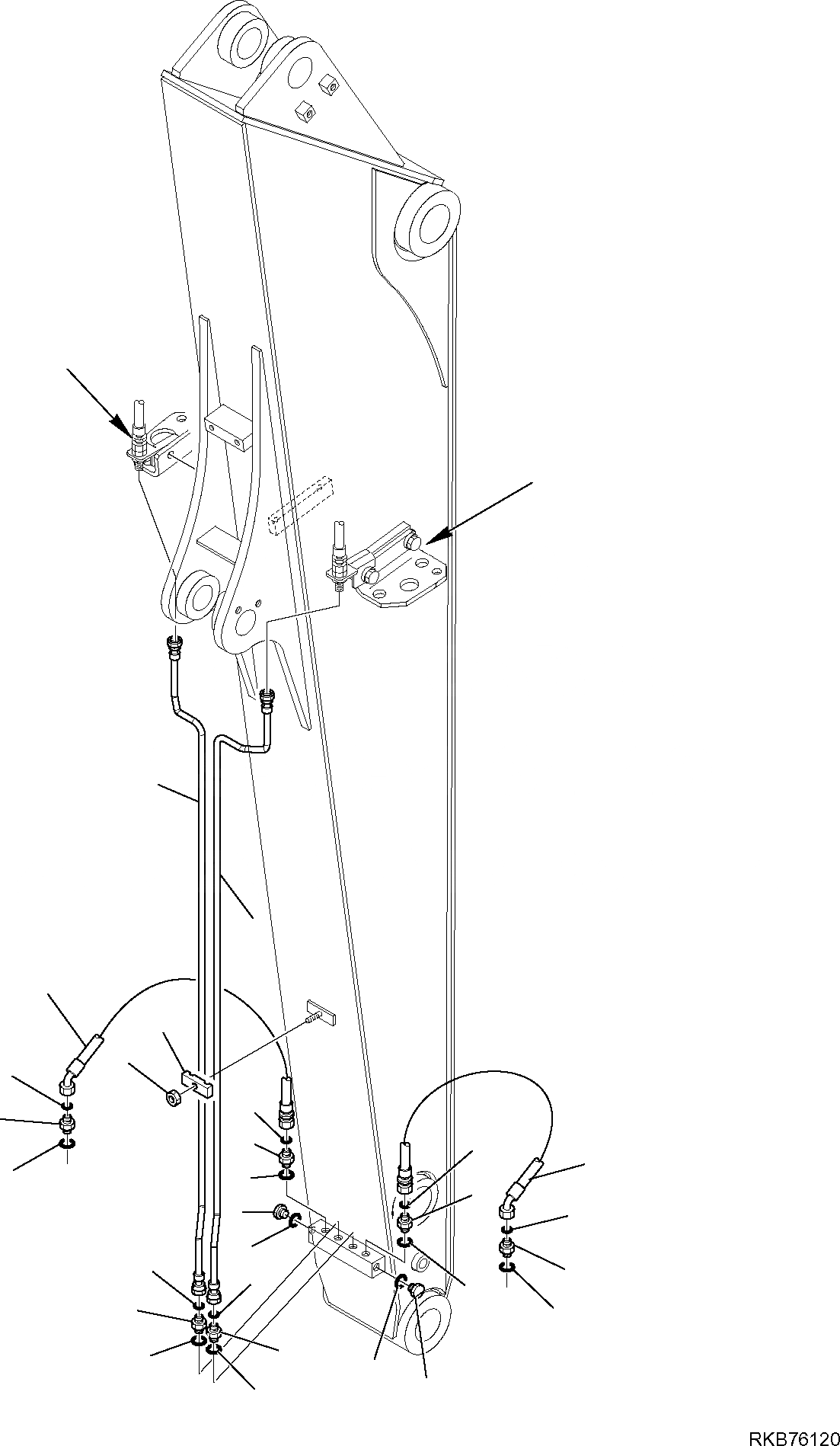 RKB76120