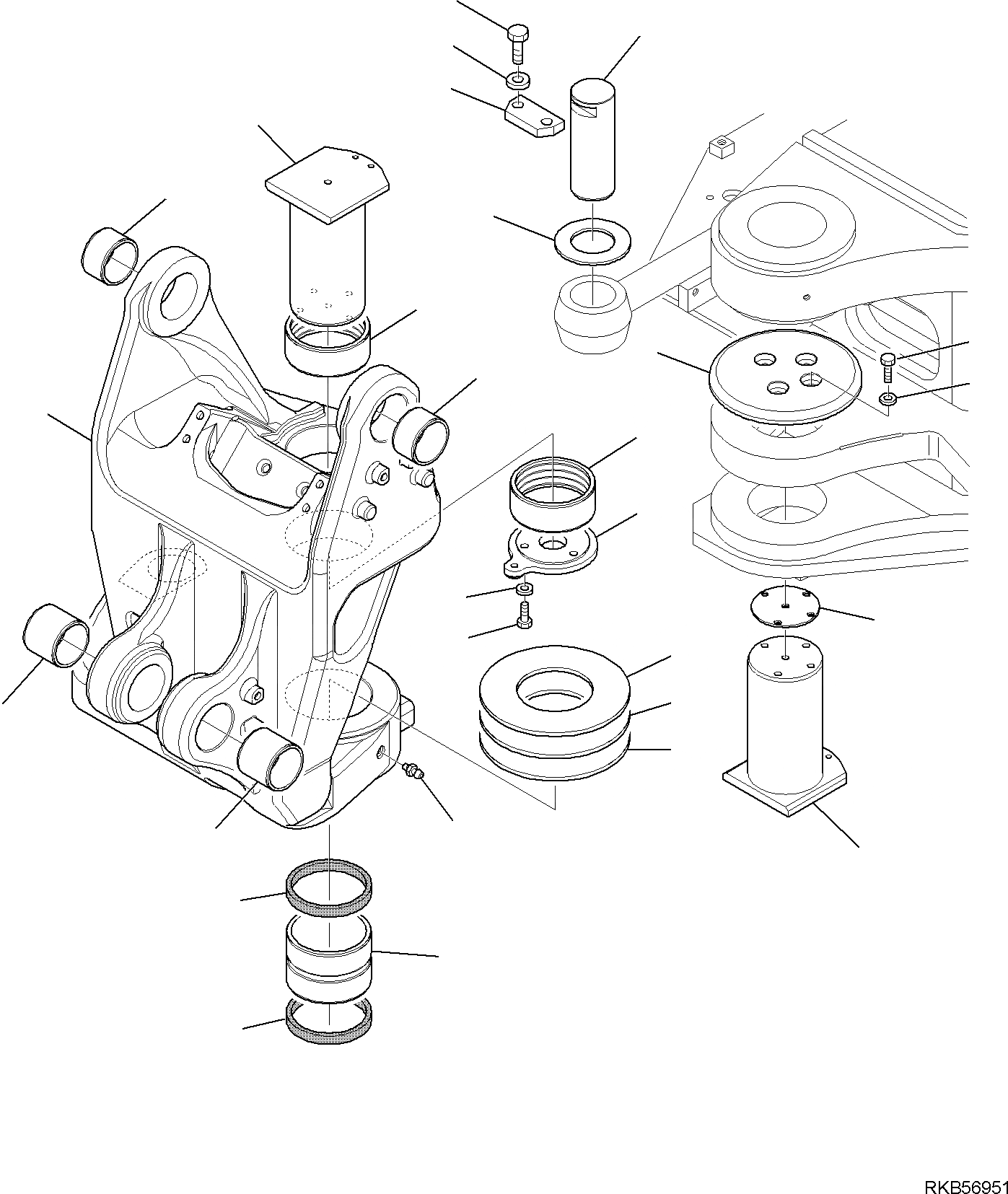 RKB56951