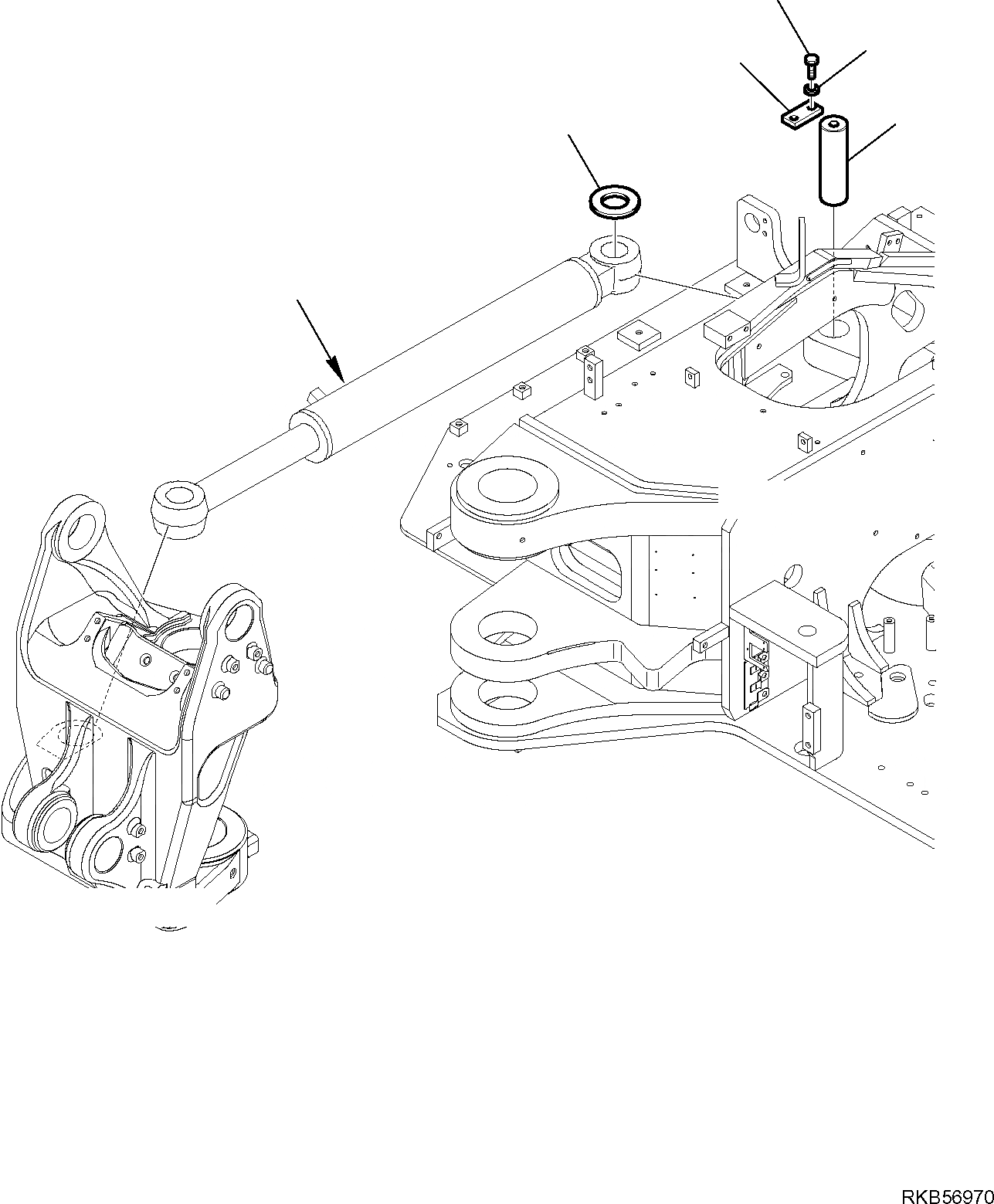 RKB56970